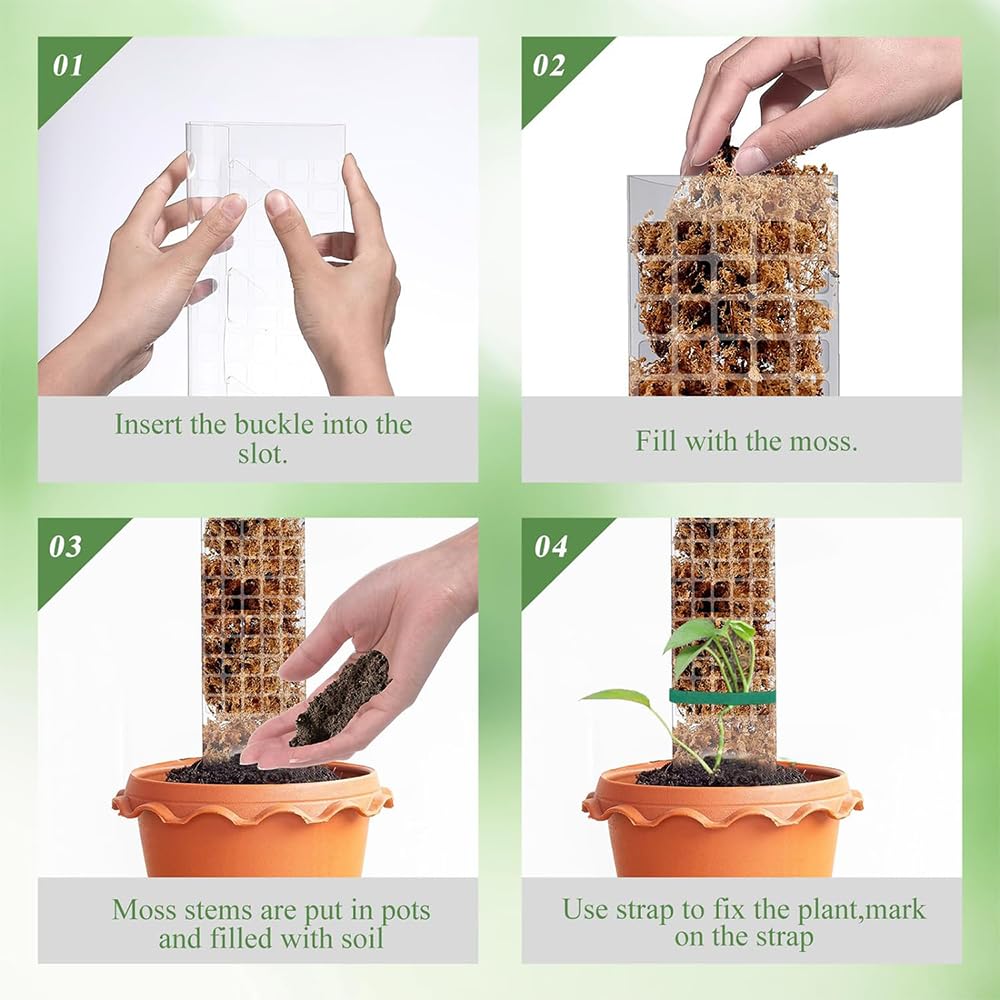 01

Insert the buckle into the slot.

02

Fill with the moss.

03

Moss stems are put in pots and filled with soil

04

Use strap to fix the plant,mark on the strap