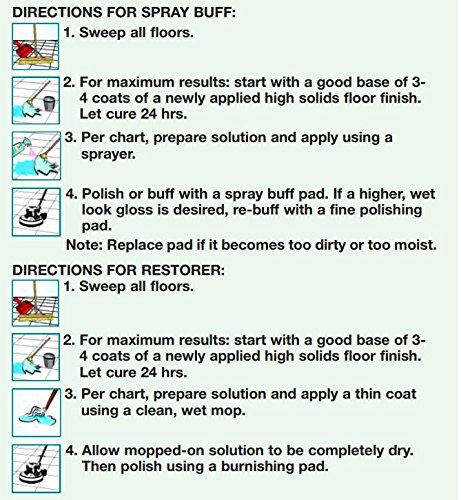 DIRECTIONS FOR SPRAY BUFF:

1. Sweep all floors.

2. For maximum results: start with a good base of 3-4 coats of a newly applied high solids floor finish. Let cure 24 hrs.

3. Per chart, prepare solution and apply using a sprayer.

4. Polish or buff with a spray buff pad. If a higher, wet look gloss is desired, re-buff with a fine polishing pad.

Note: Replace pad if it becomes too dirty or too moist.

DIRECTIONS FOR RESTORER:

1. Sweep all floors.

2. For maximum results: start with a good base of 3-4 coats of a newly applied high solids floor finish. Let cure 24 hrs.

3. Per chart, prepare solution and apply a thin coat using a clean, wet mop.

4. Allow mopped-on solution to be completely dry. Then polish using a burnishing pad.