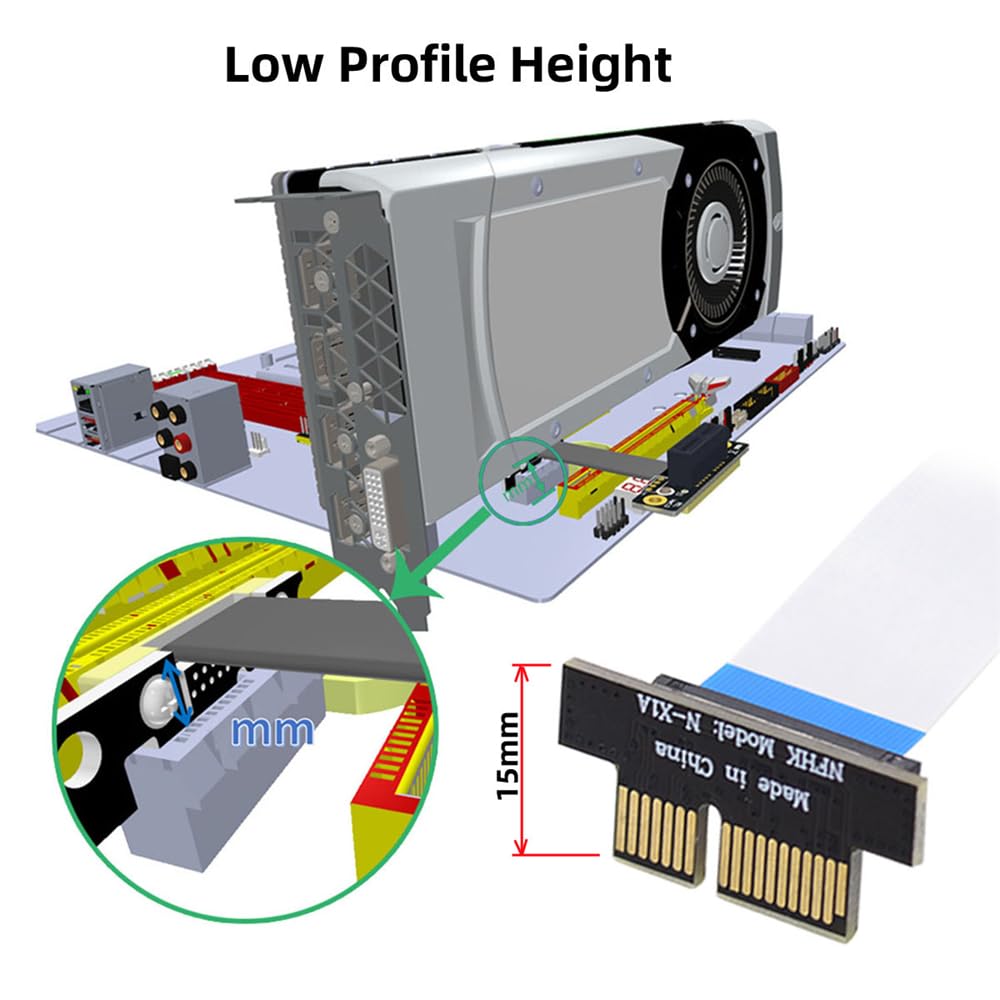 Low Profile Height

mm

15mm

NFHK Model: N-X1A
Made in China