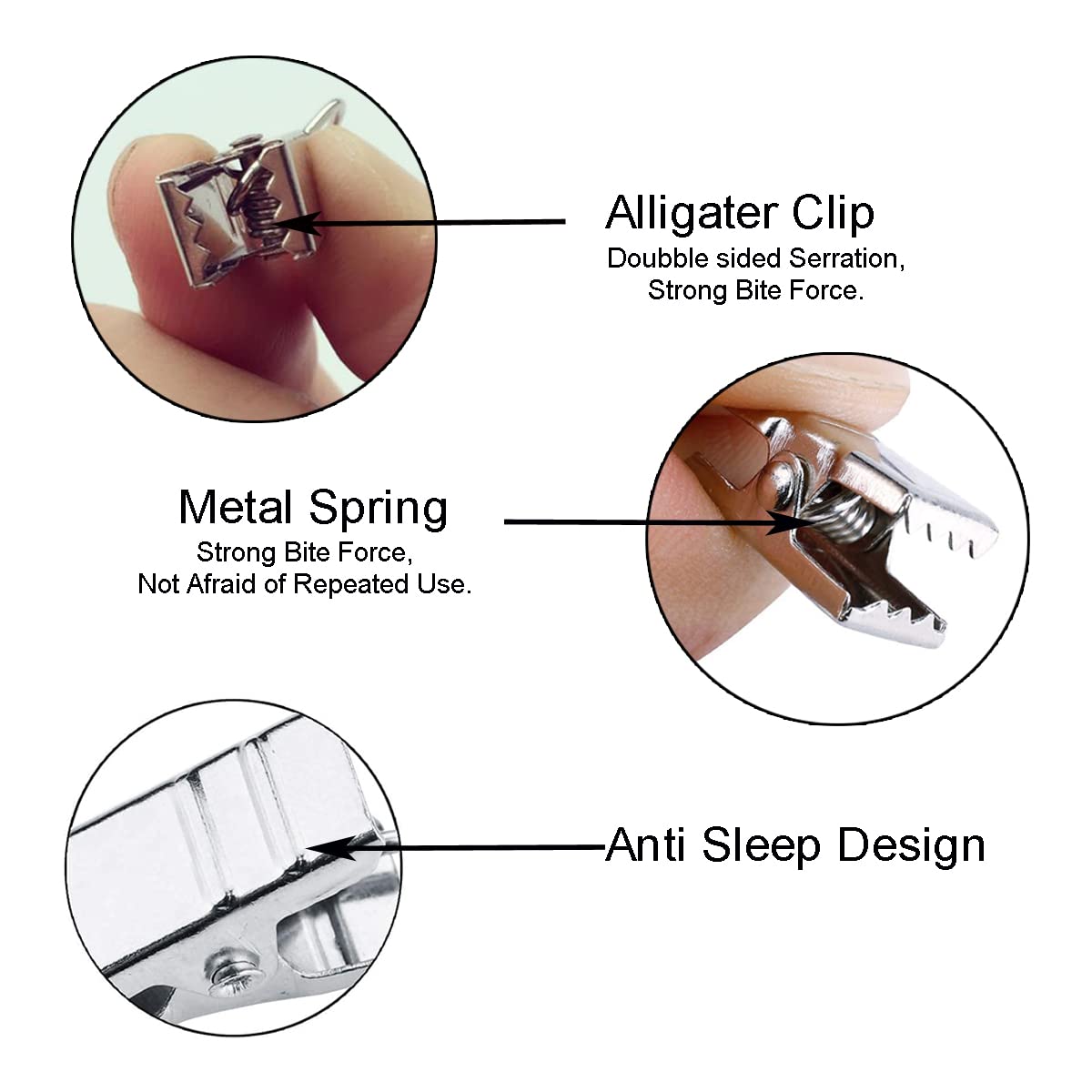 Alligater Clip
Doubble sided Serration, Strong Bite Force.

Metal Spring
Strong Bite Force, Not Afraid of Repeated Use.

Anti Sleep Design