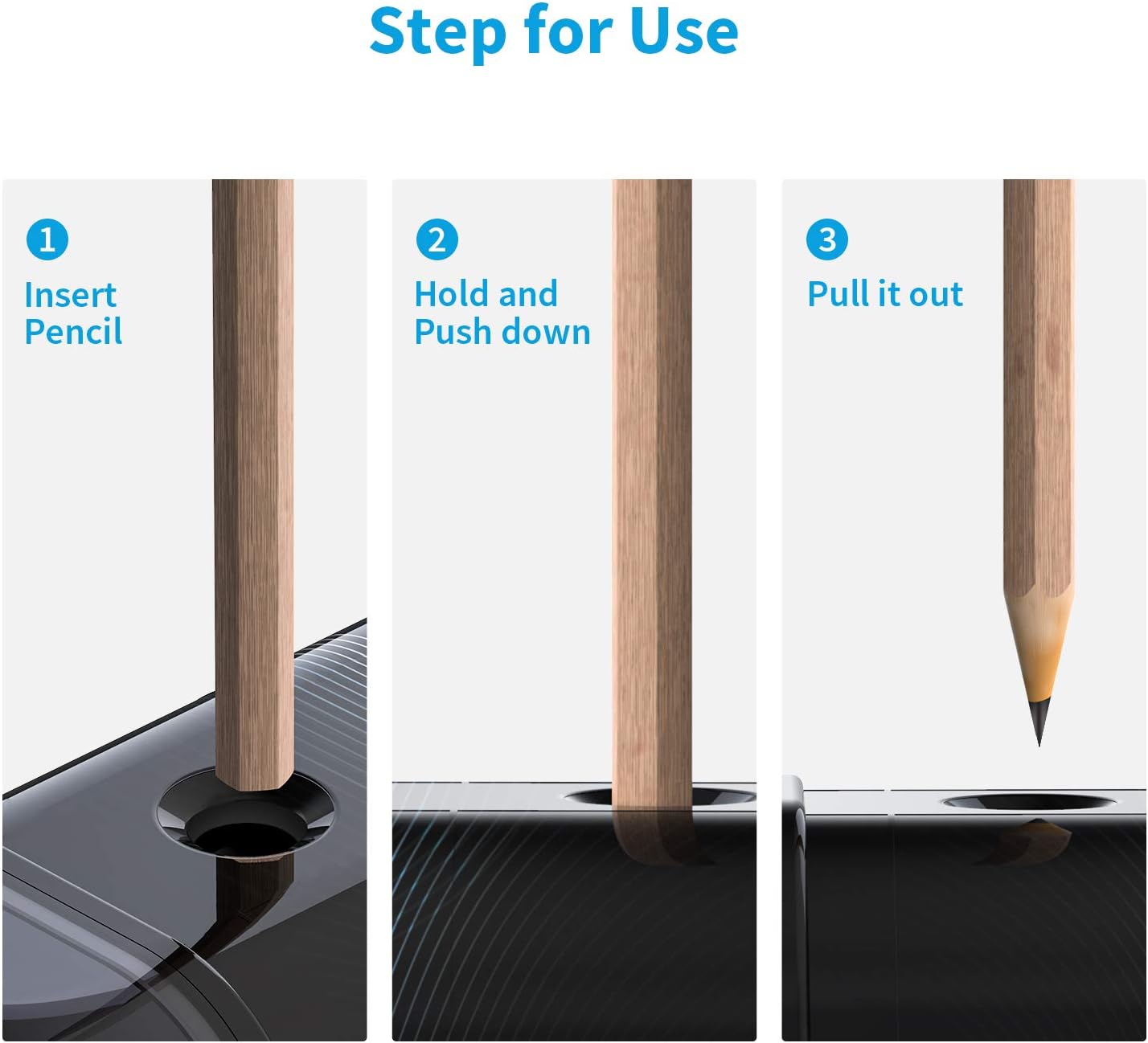 Step for Use

1
Insert Pencil

2
Hold and Push down

3
Pull it out