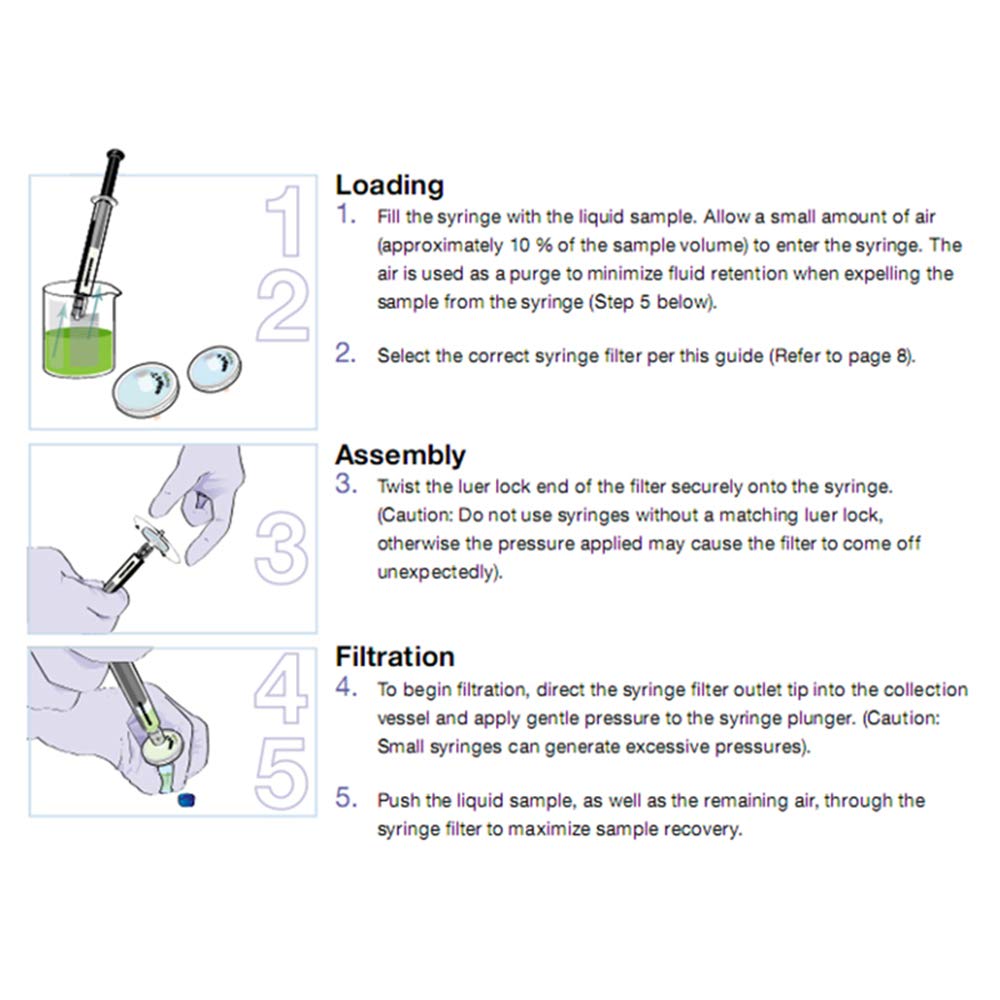 1
2

Loading
1. Fill the syringe with the liquid sample. Allow a small amount of air (approximately 10 % of the sample volume) to enter the syringe. The air is used as a purge to minimize fluid retention when expelling the sample from the syringe (Step 5 below).

2. Select the correct syringe filter per this guide (Refer to page 8).

3

Assembly
3. Twist the luer lock end of the filter securely onto the syringe. (Caution: Do not use syringes without a matching luer lock, otherwise the pressure applied may cause the filter to come off unexpectedly).

4
5

Filtration
4. To begin filtration, direct the syringe filter outlet tip into the collection vessel and apply gentle pressure to the syringe plunger. (Caution: Small syringes can generate excessive pressures).

5. Push the liquid sample, as well as the remaining air, through the syringe filter to maximize sample recovery.