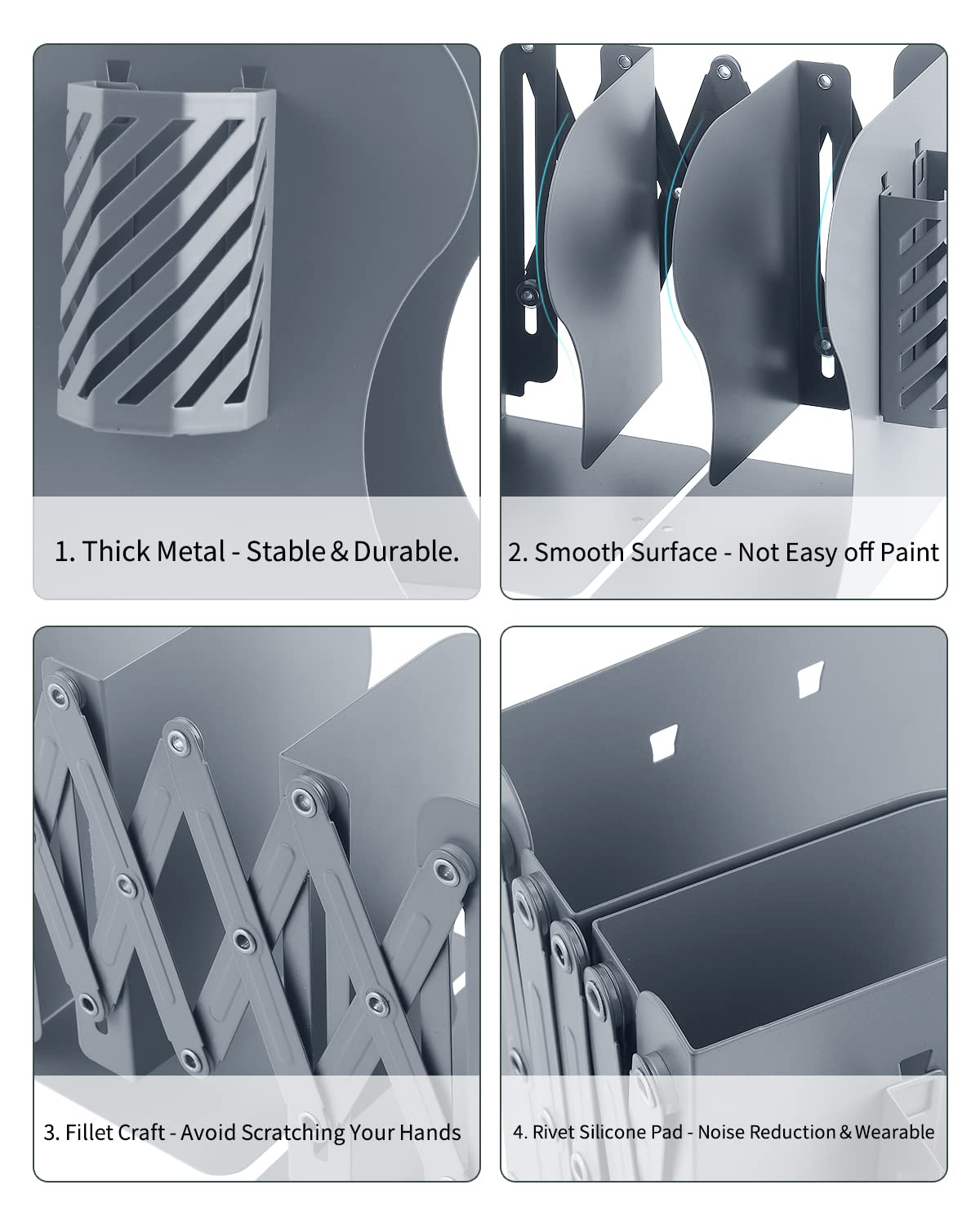 1. Thick Metal - Stable & Durable.

2. Smooth Surface - Not Easy off Paint

3. Fillet Craft - Avoid Scratching Your Hands

4. Rivet Silicone Pad - Noise Reduction & Wearable