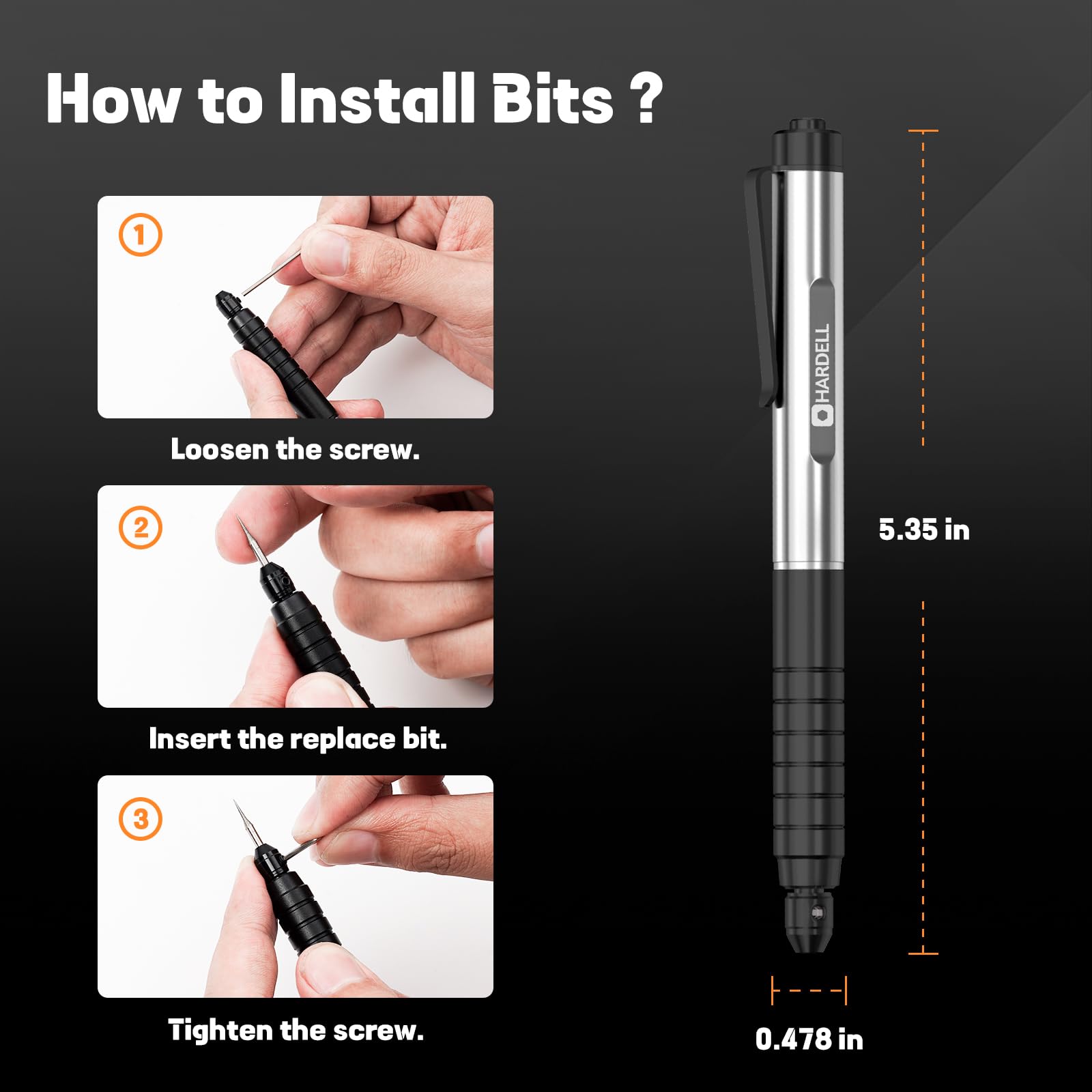 How to Install Bits ?

1

Loosen the screw.

2

Insert the replace bit.

3

Tighten the screw.

HARDELL

5.35 in

0.478 in