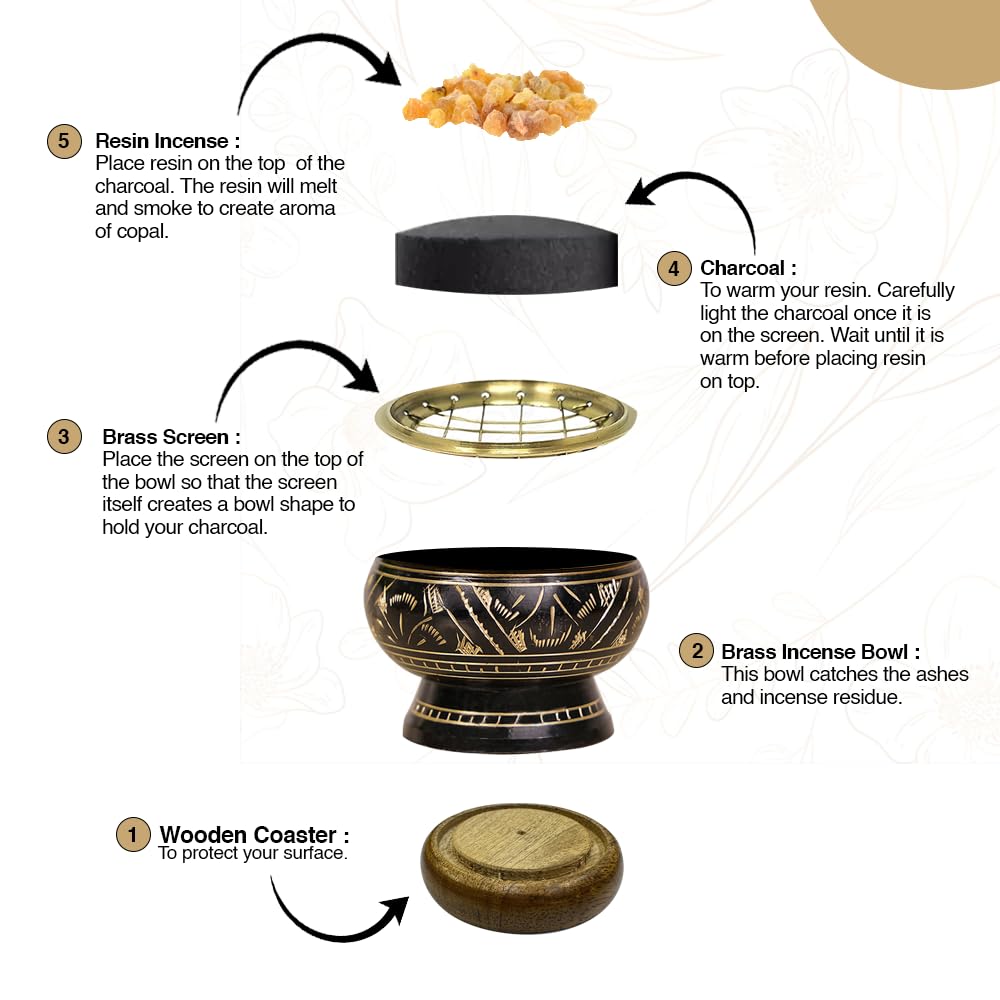 5 Resin Incense :
Place resin on the top of the charcoal. The resin will melt and smoke to create aroma of copal.

4 Charcoal :
To warm your resin. Carefully light the charcoal once it is on the screen. Wait until it is warm before placing resin on top.

3 Brass Screen :
Place the screen on the top of the bowl so that the screen itself creates a bowl shape to hold your charcoal.

2 Brass Incense Bowl :
This bowl catches the ashes and incense residue.

1 Wooden Coaster :
To protect your surface.