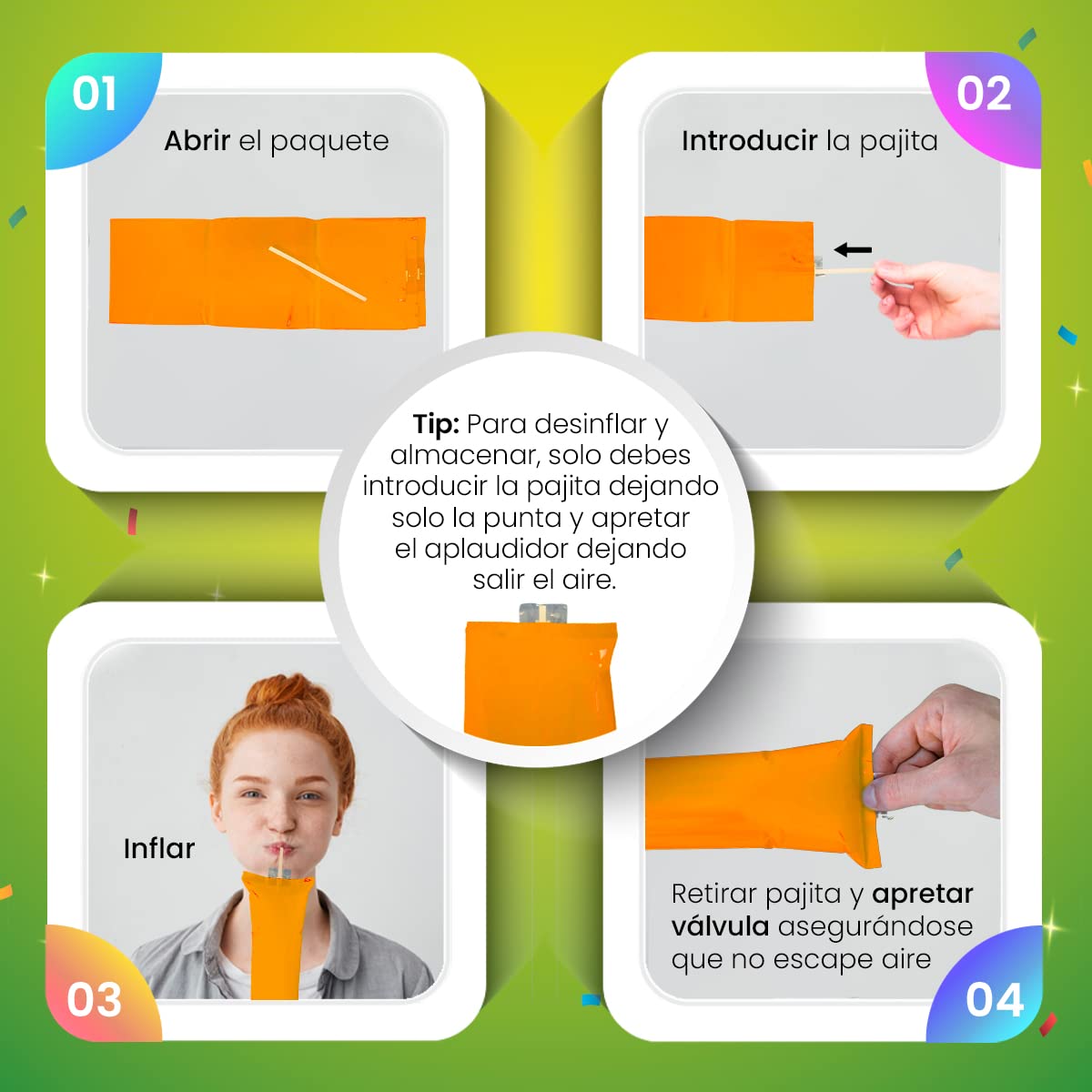 01

Abrir el paquete

02

Introducir la pajita

Tip: Para desinflar y almacenar, solo debes introducir la pajita dejando solo la punta y apretar el aplaudidor dejando salir el aire.

Inflar

03

Retirar pajita y apretar válvula asegurándose que no escape aire

04