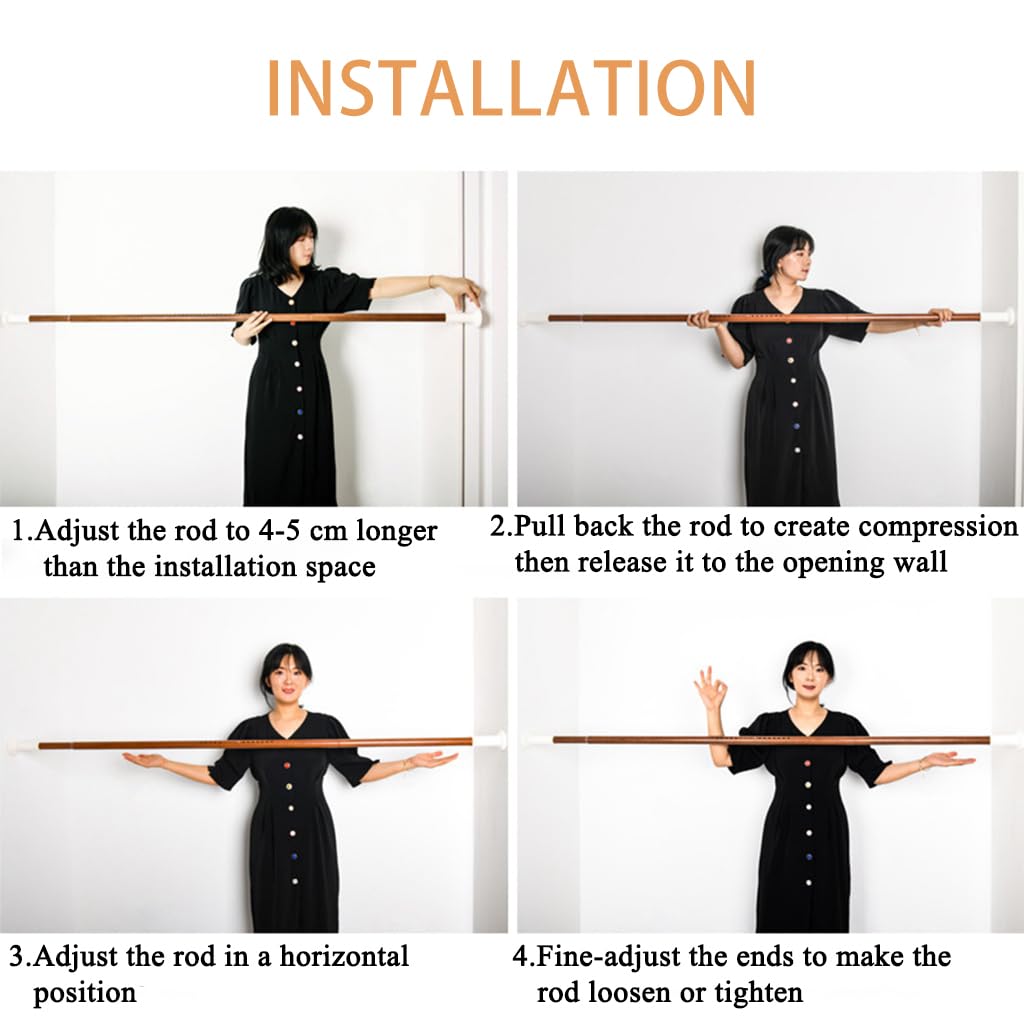 INSTALLATION

1.Adjust the rod to 4-5 cm longer than the installation space

2.Pull back the rod to create compression then release it to the opening wall

3.Adjust the rod in a horizontal position

4.Fine-adjust the ends to make the rod loosen or tighten