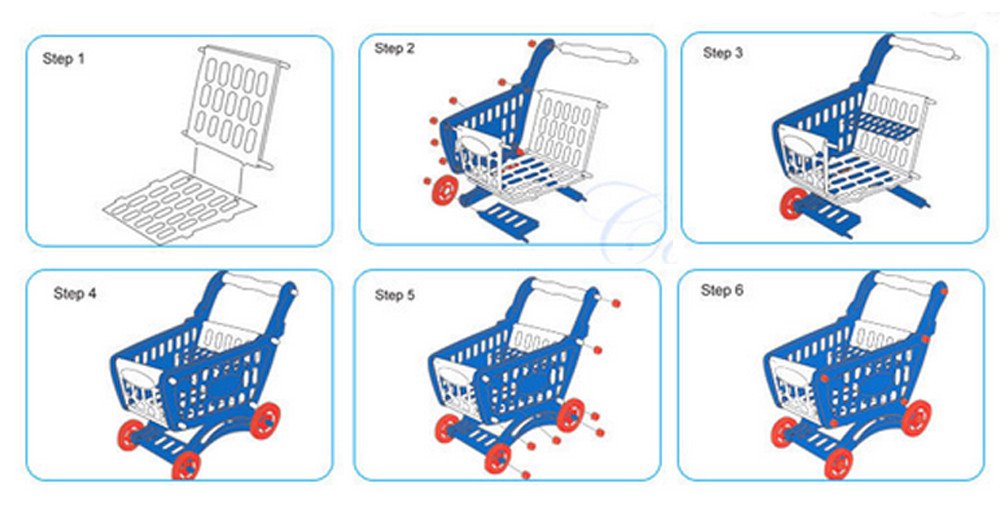 Step 1

Step 2

Step 3

Step 4

Step 5

Step 6