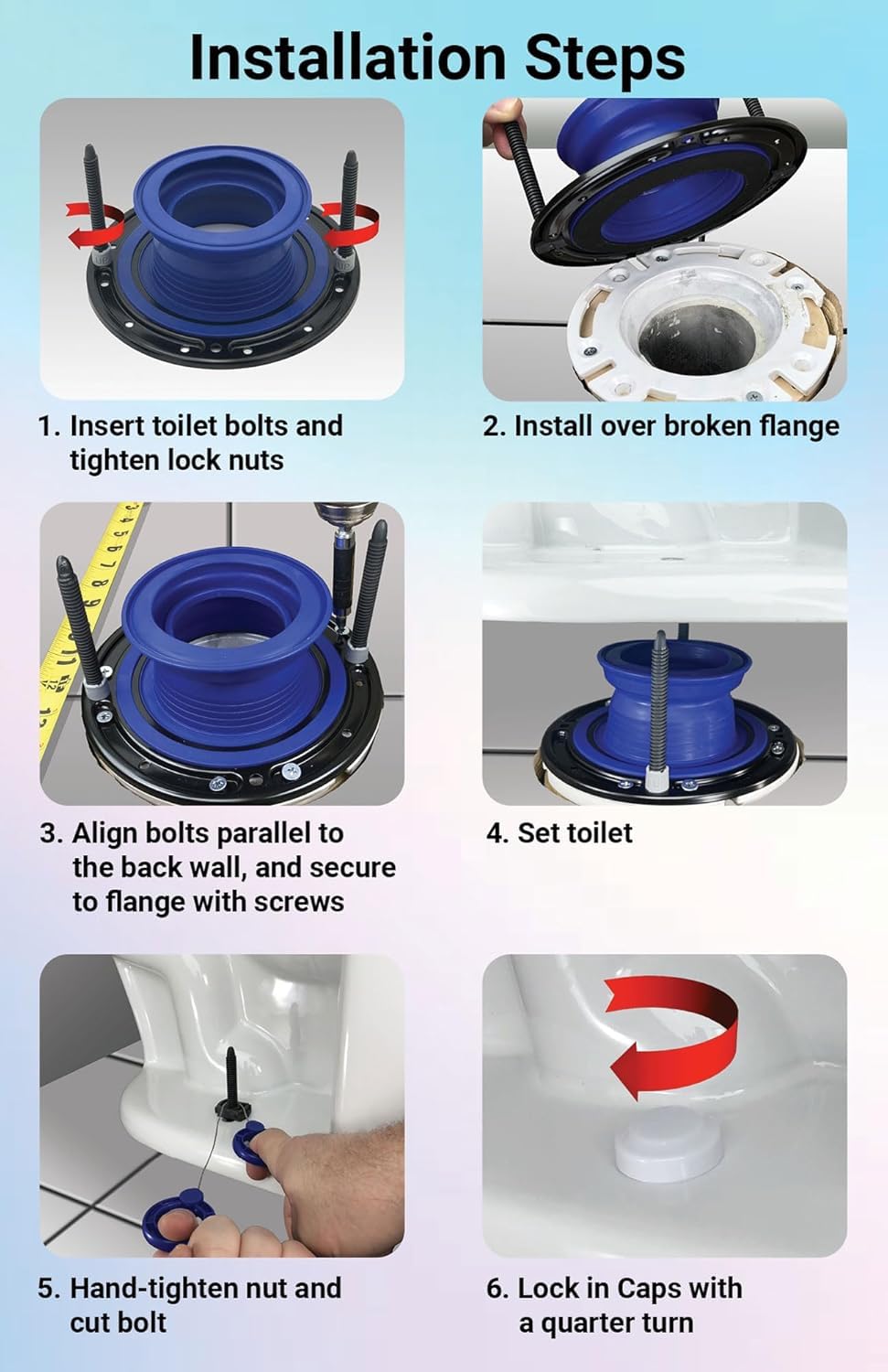 Installation Steps

1. Insert toilet bolts and tighten lock nuts

2. Install over broken flange

3. Align bolts parallel to the back wall, and secure to flange with screws

4. Set toilet

5. Hand-tighten nut and cut bolt

6. Lock in Caps with a quarter turn