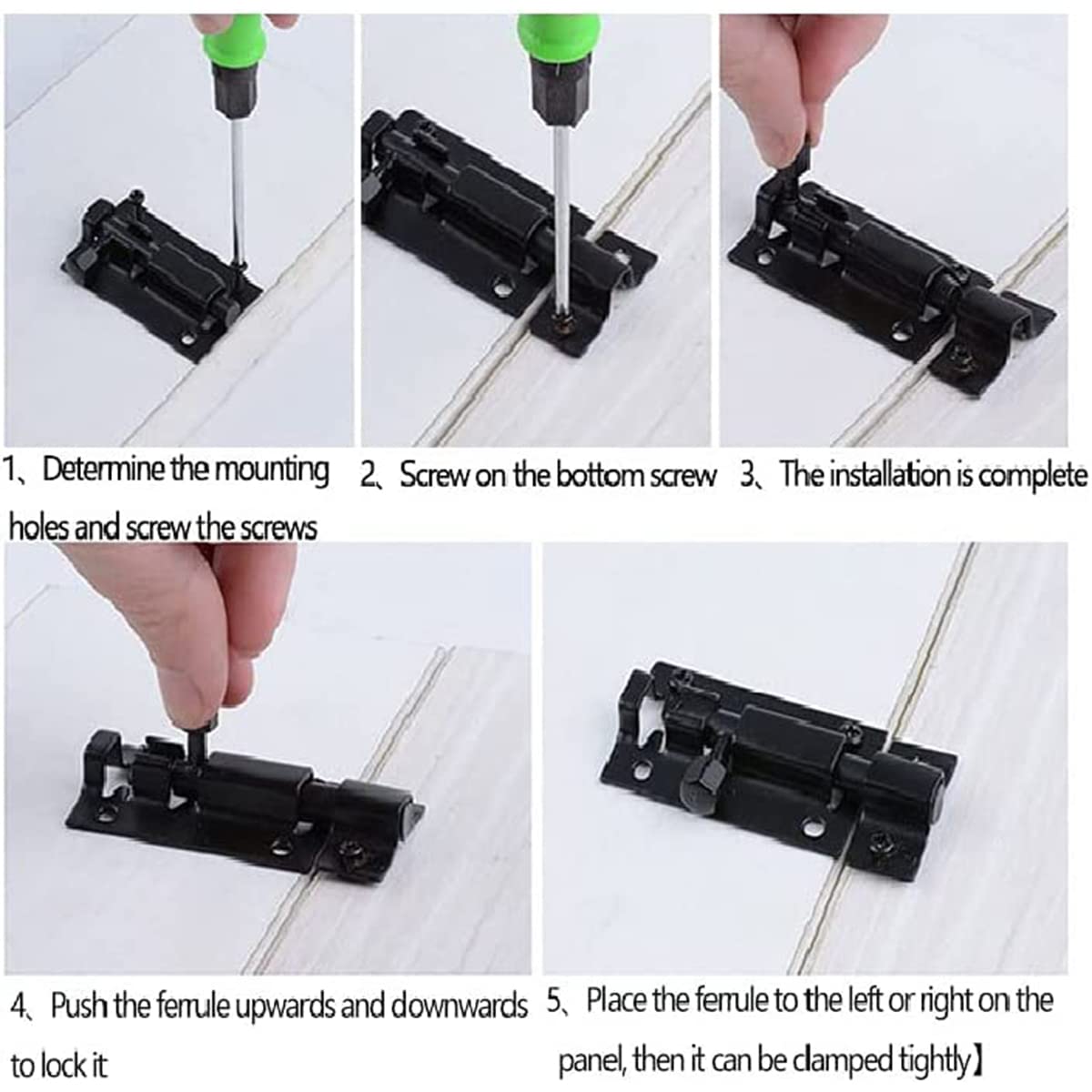 1、Determine the mounting holes and screw the screws

2、Screw on the bottom screw

3、The installation is complete

4、Push the ferrule upwards and downwards to lock it

5、Place the ferrule to the left or right on the panel, then it can be clamped tightly】