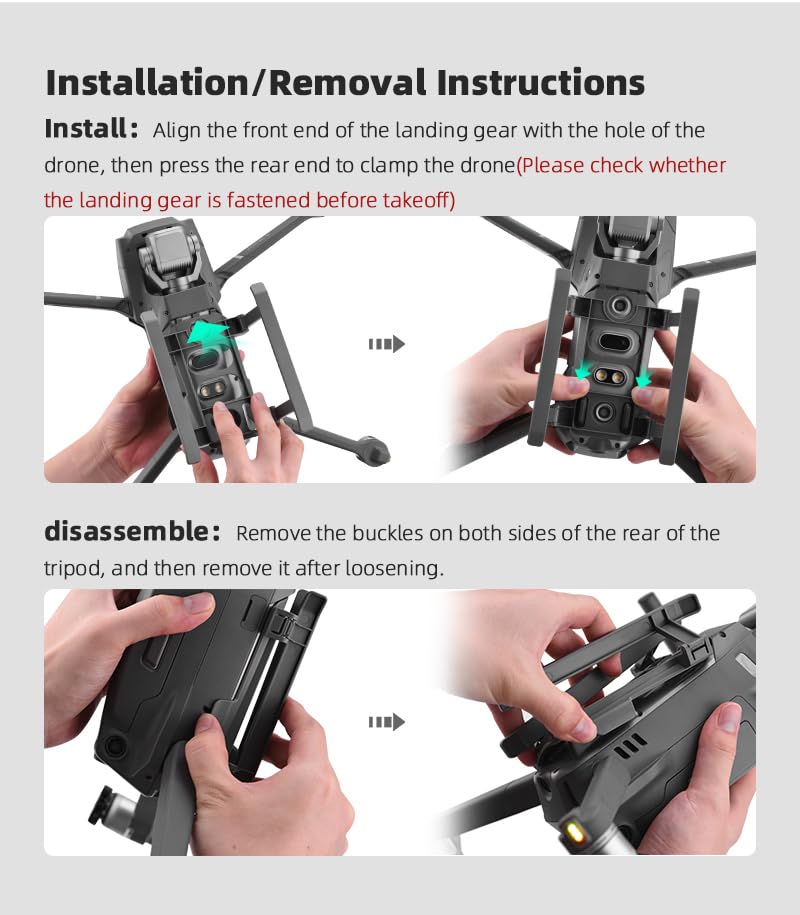 Installation/Removal Instructions

Install: Align the front end of the landing gear with the hole of the drone, then press the rear end to clamp the drone(Please check whether the landing gear is fastened before takeoff)

disassemble: Remove the buckles on both sides of the rear of the tripod, and then remove it after loosening.