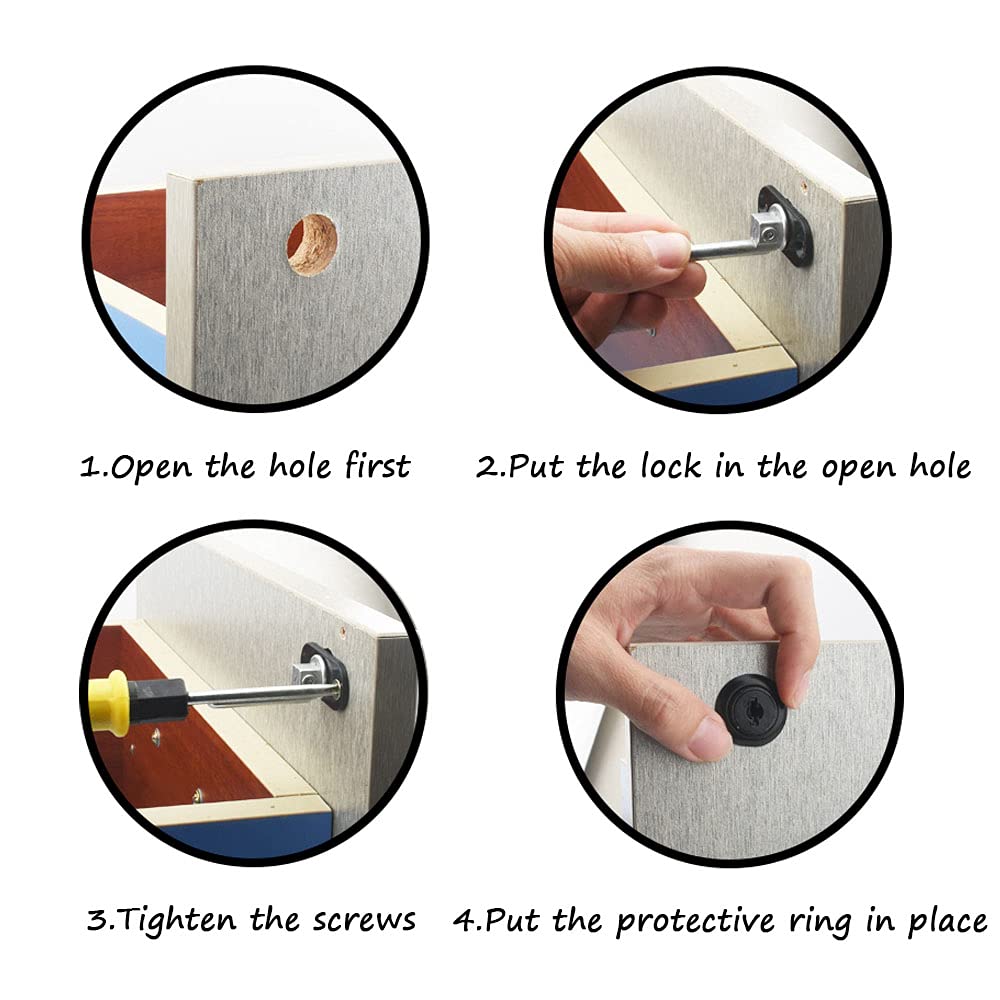 1.Open the hole first

2.Put the lock in the open hole

3.Tighten the screws

4.Put the protective ring in place