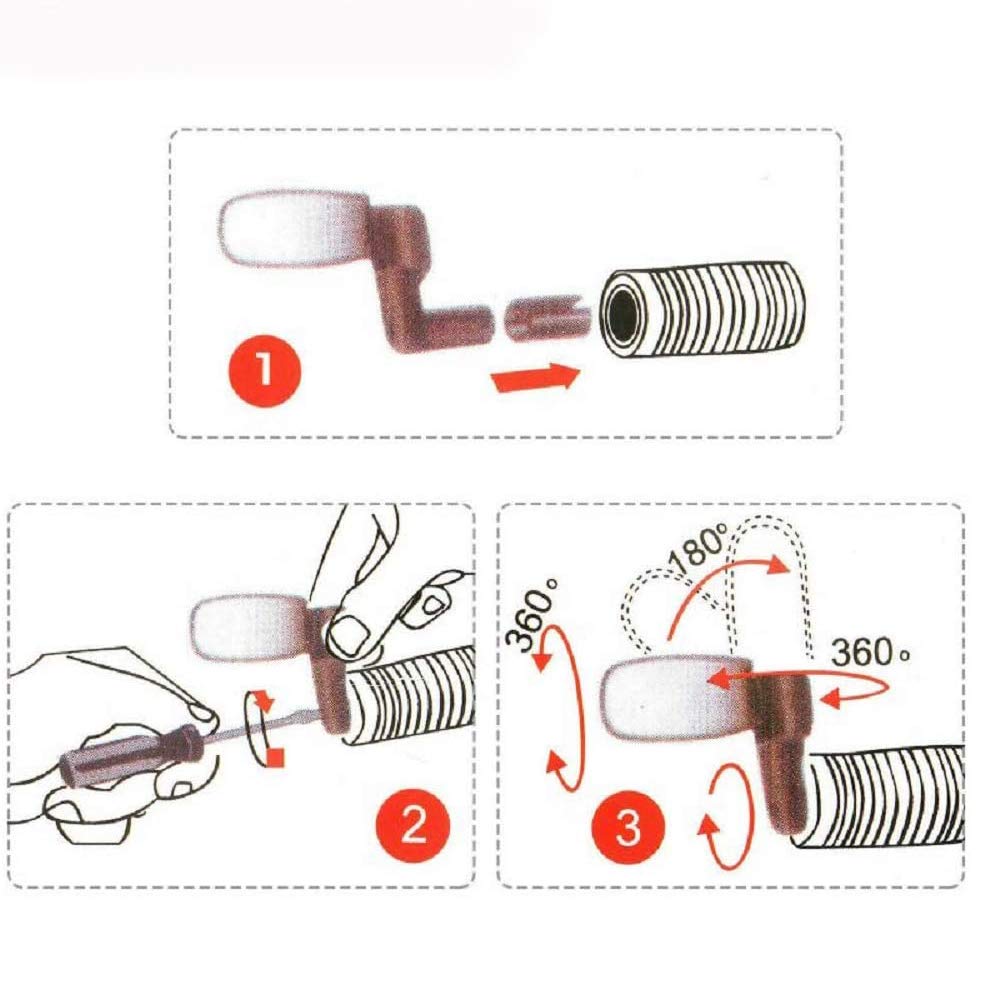 1

2

360°

180°

360°

3