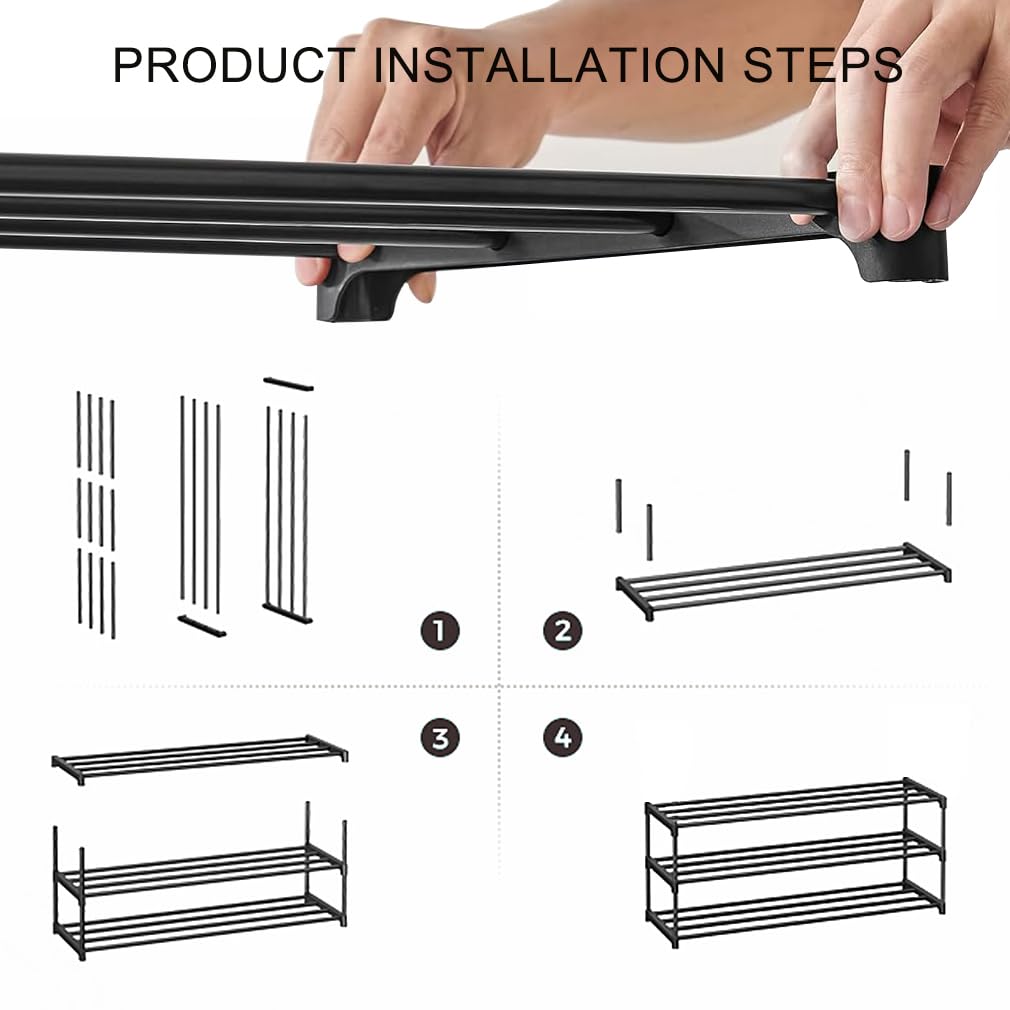 PRODUCT INSTALLATION STEPS

1

2

3

4