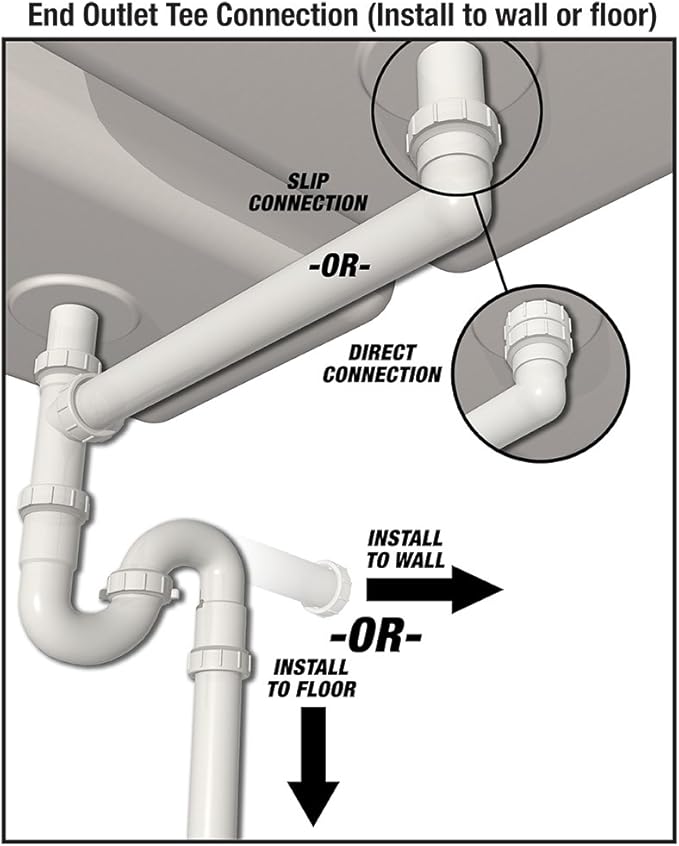 End Outlet Tee Connection (Install to wall or floor)

SLIP CONNECTION

-OR-

DIRECT CONNECTION

INSTALL TO WALL

-OR-

INSTALL TO FLOOR