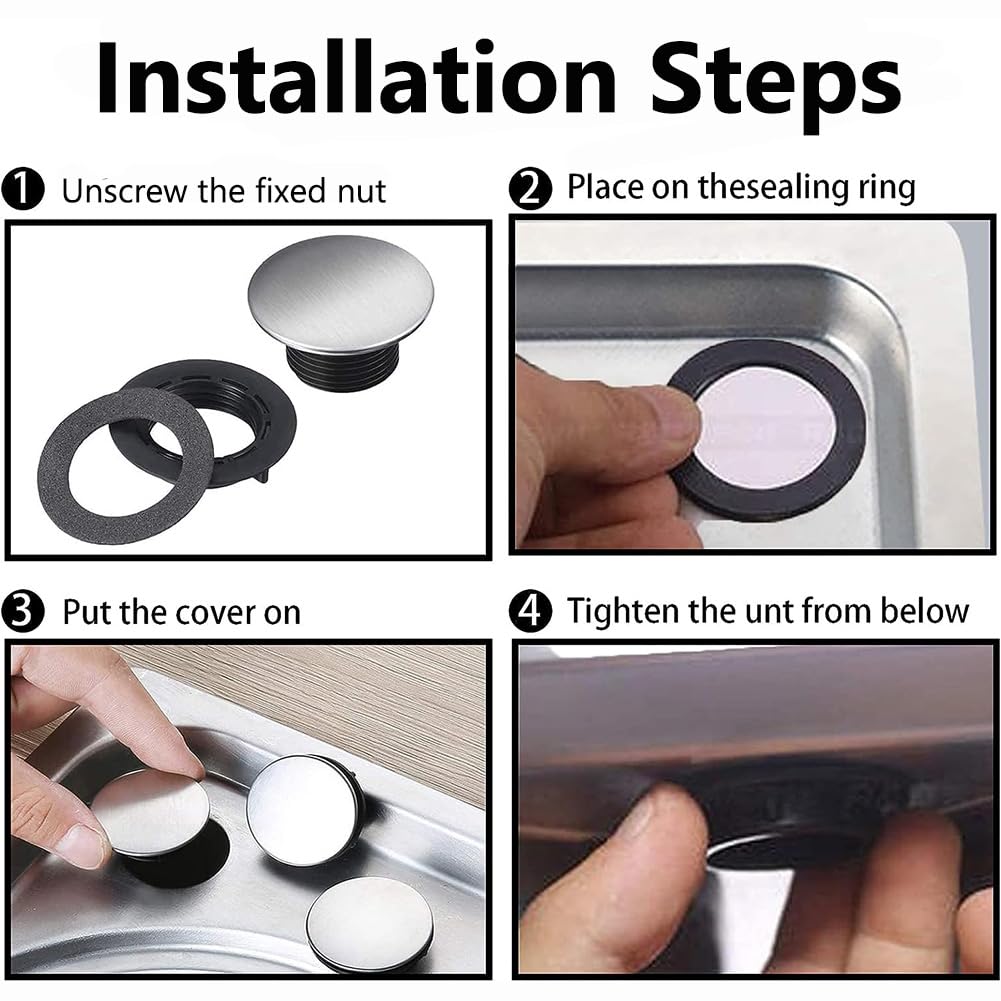 Installation Steps

1 Unscrew the fixed nut

2 Place on thesealing ring

3 Put the cover on

4 Tighten the unt from below