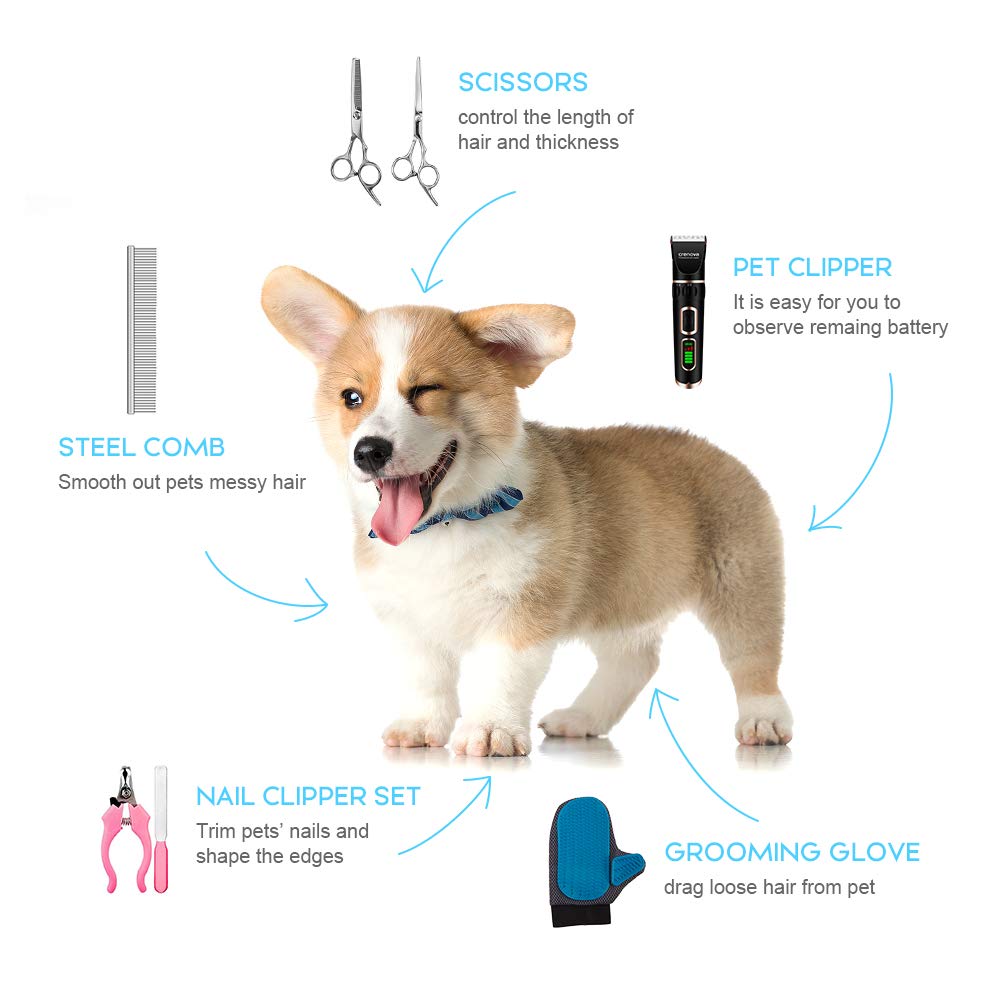 SCISSORS
control the length of hair and thickness

crenova

PET CLIPPER
It is easy for you to observe remaing battery

STEEL COMB
Smooth out pets messy hair

NAIL CLIPPER SET
Trim pets' nails and shape the edges

GROOMING GLOVE
drag loose hair from pet