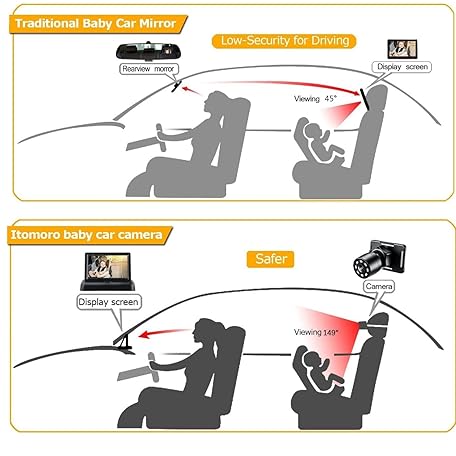 Traditional Baby Car Mirror

Low-Security for Driving

Rearview morror

Display screen

Viewing 45°

Itomoro baby car camera

Safer

Display screen

Camera

Viewing 149°