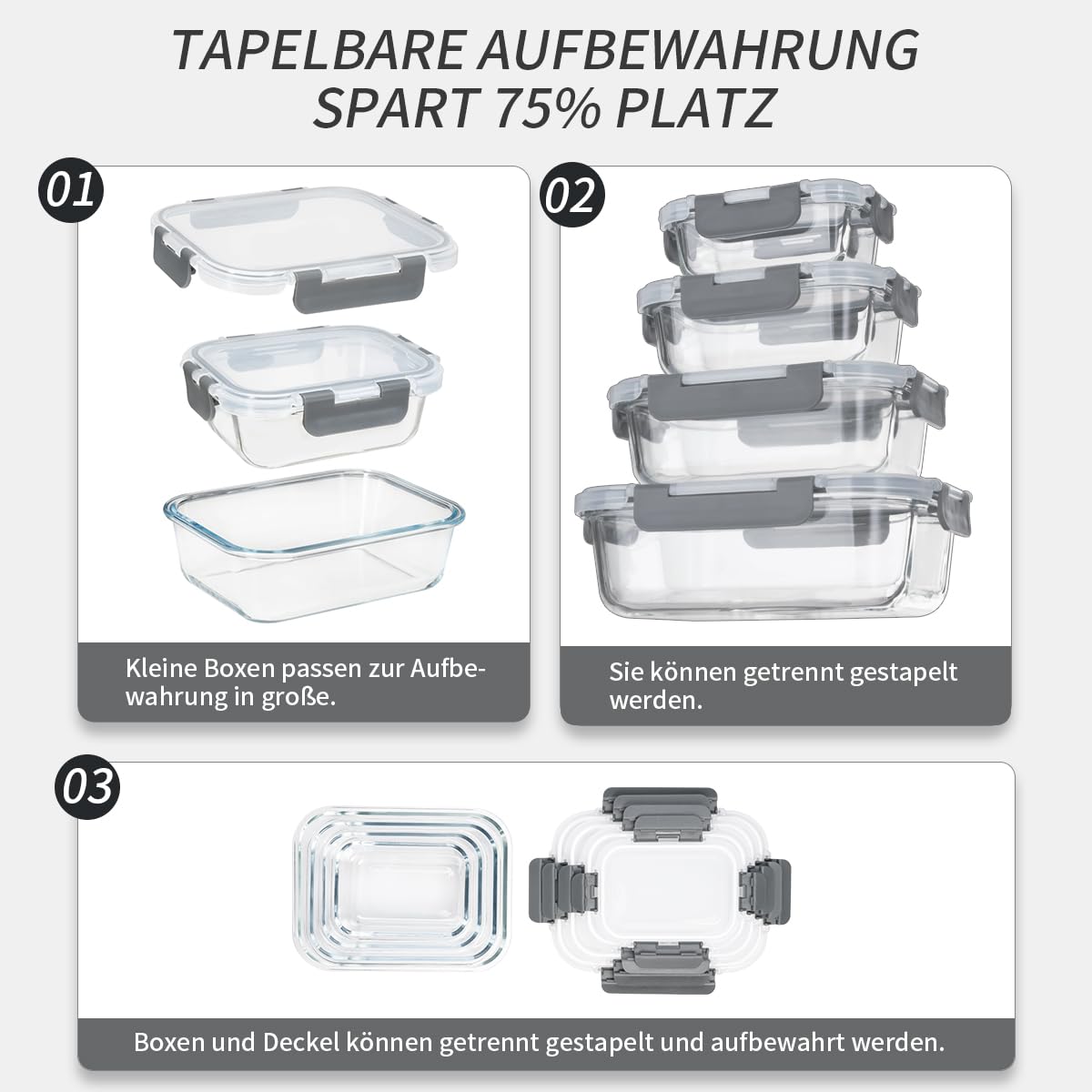 TAPELBARE AUFBEWAHRUNG SPART 75% PLATZ

01

Kleine Boxen passen zur Aufbewahrung in große.

02

Sie können getrennt gestapelt werden.

03

Boxen und Deckel können getrennt gestapelt und aufbewahrt werden.