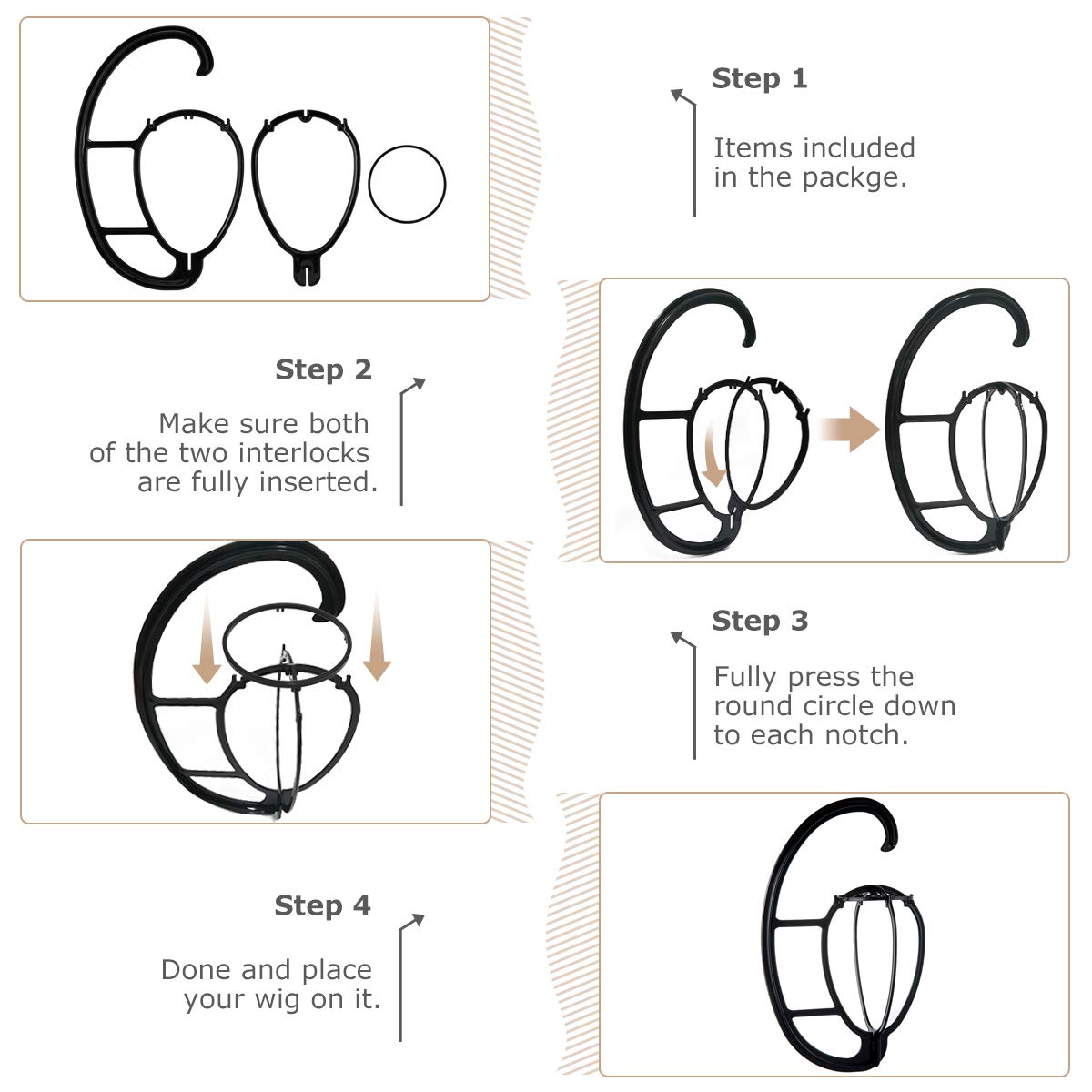 Step 1

Items included in the packge.

Step 2

Make sure both of the two interlocks are fully inserted.

Step 3

Fully press the round circle down to each notch.

Step 4

Done and place your wig on it.