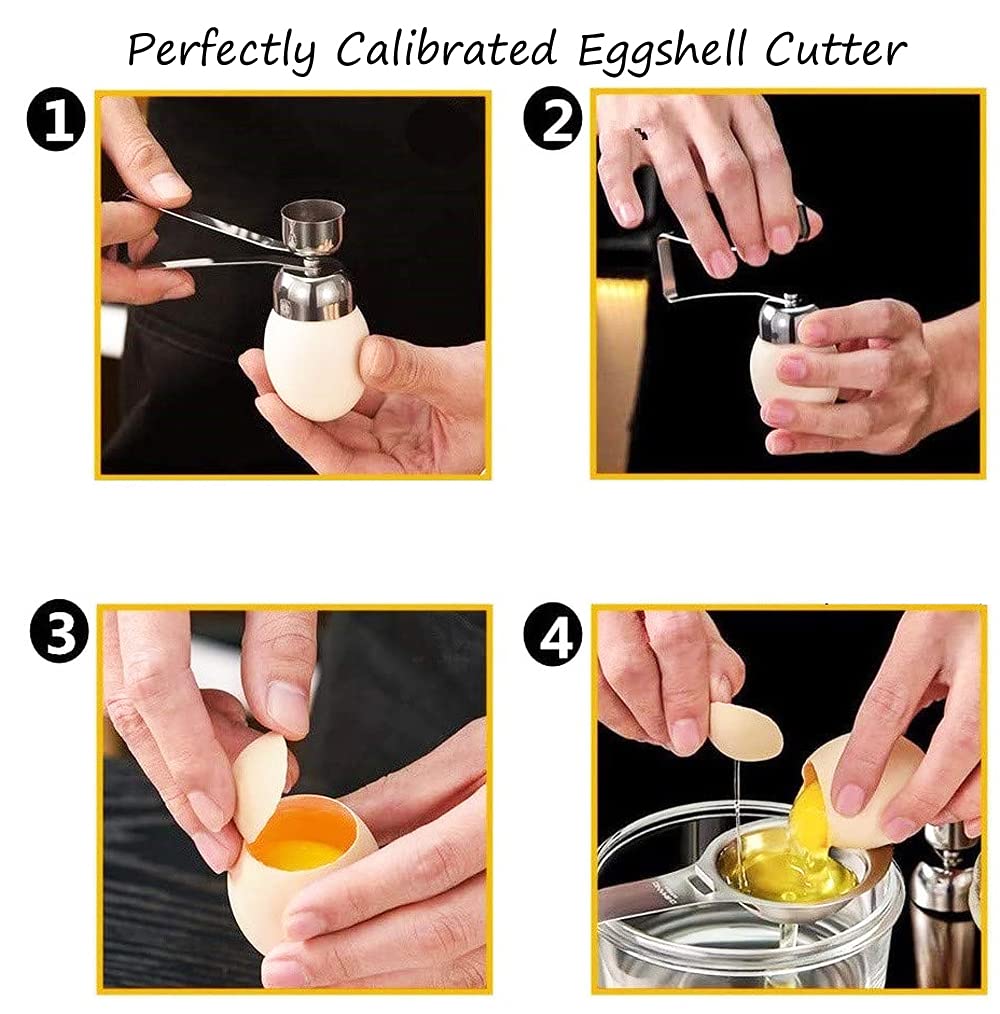 Perfectly Calibrated Eggshell Cutter

1

2

3

4