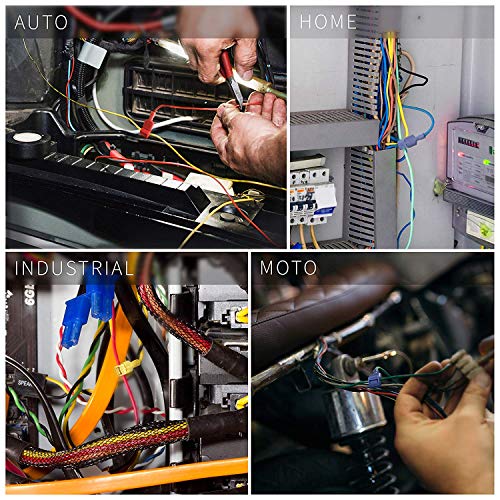 AUTO

HOME

INDUSTRIAL

MOTO