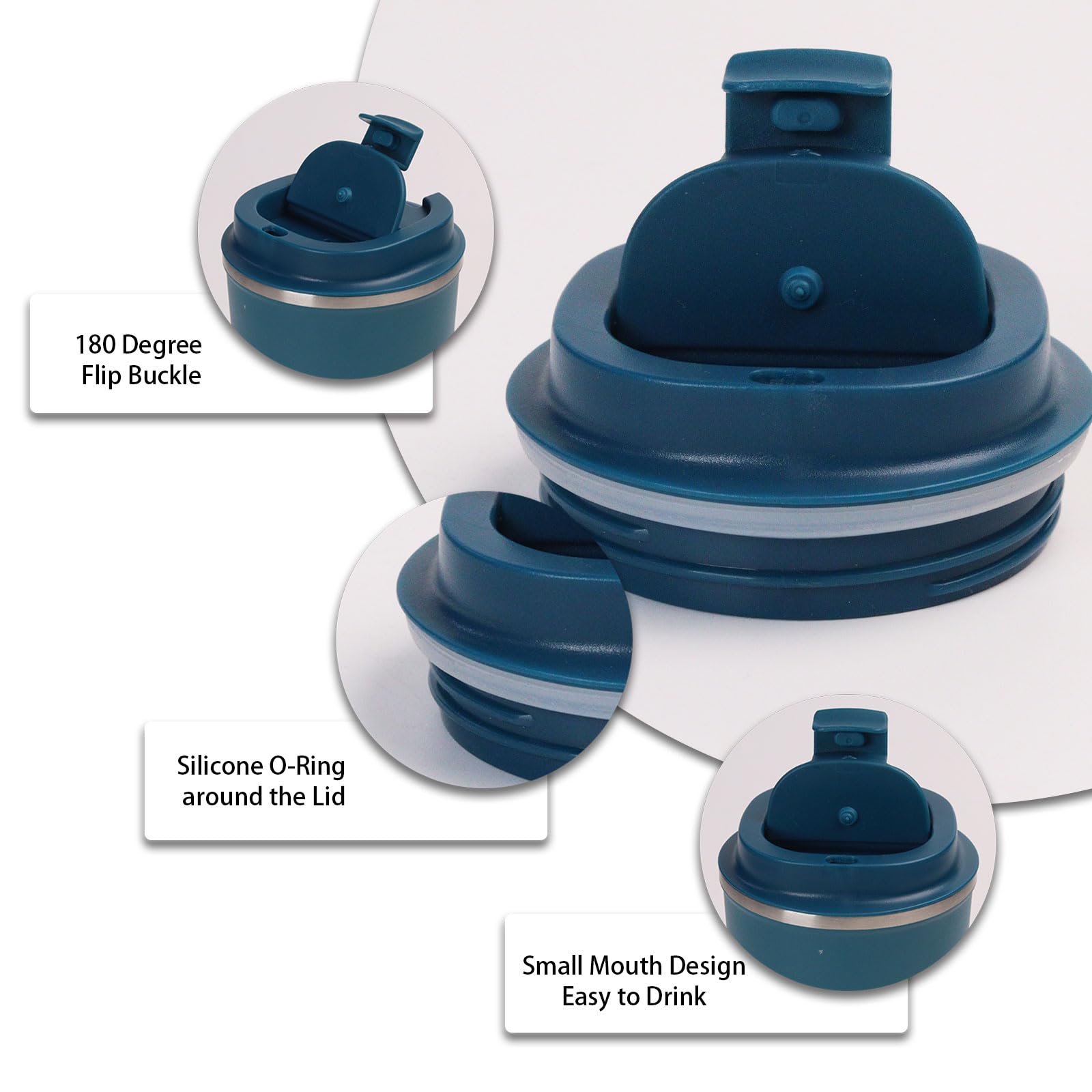 180 Degree
Flip Buckle

Silicone O-Ring
around the Lid

Small Mouth Design
Easy to Drink