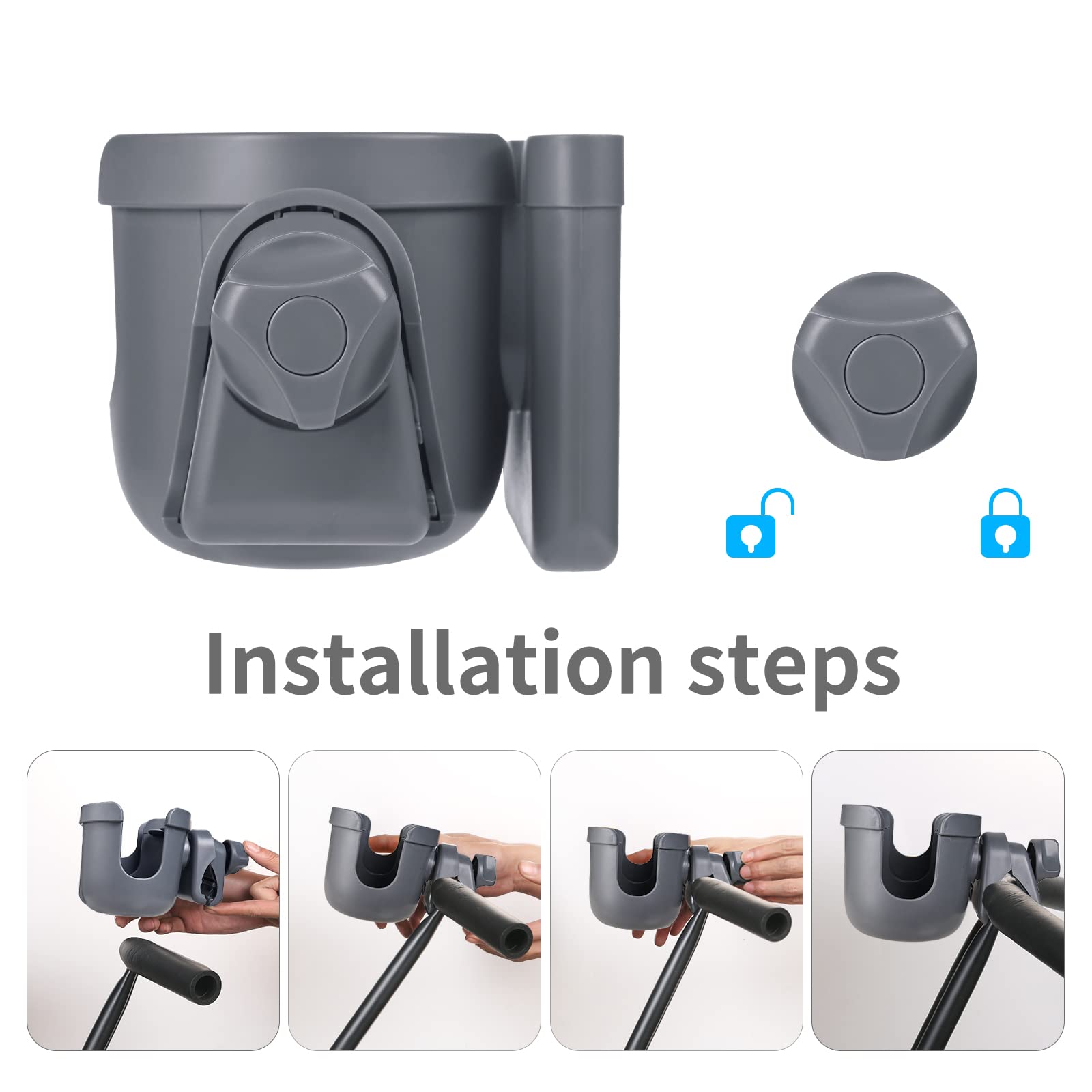 Installation steps