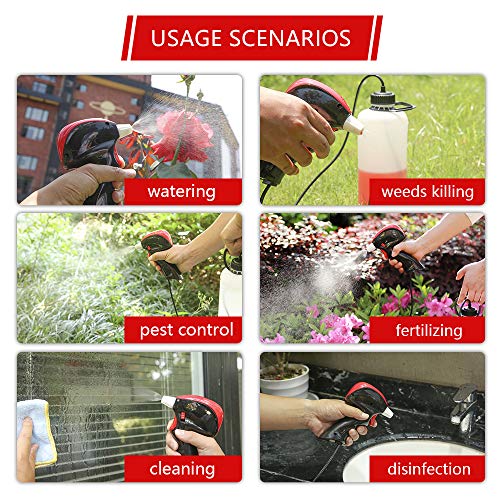 USAGE SCENARIOS

watering

weeds killing

pest control

fertilizing

cleaning

disinfection