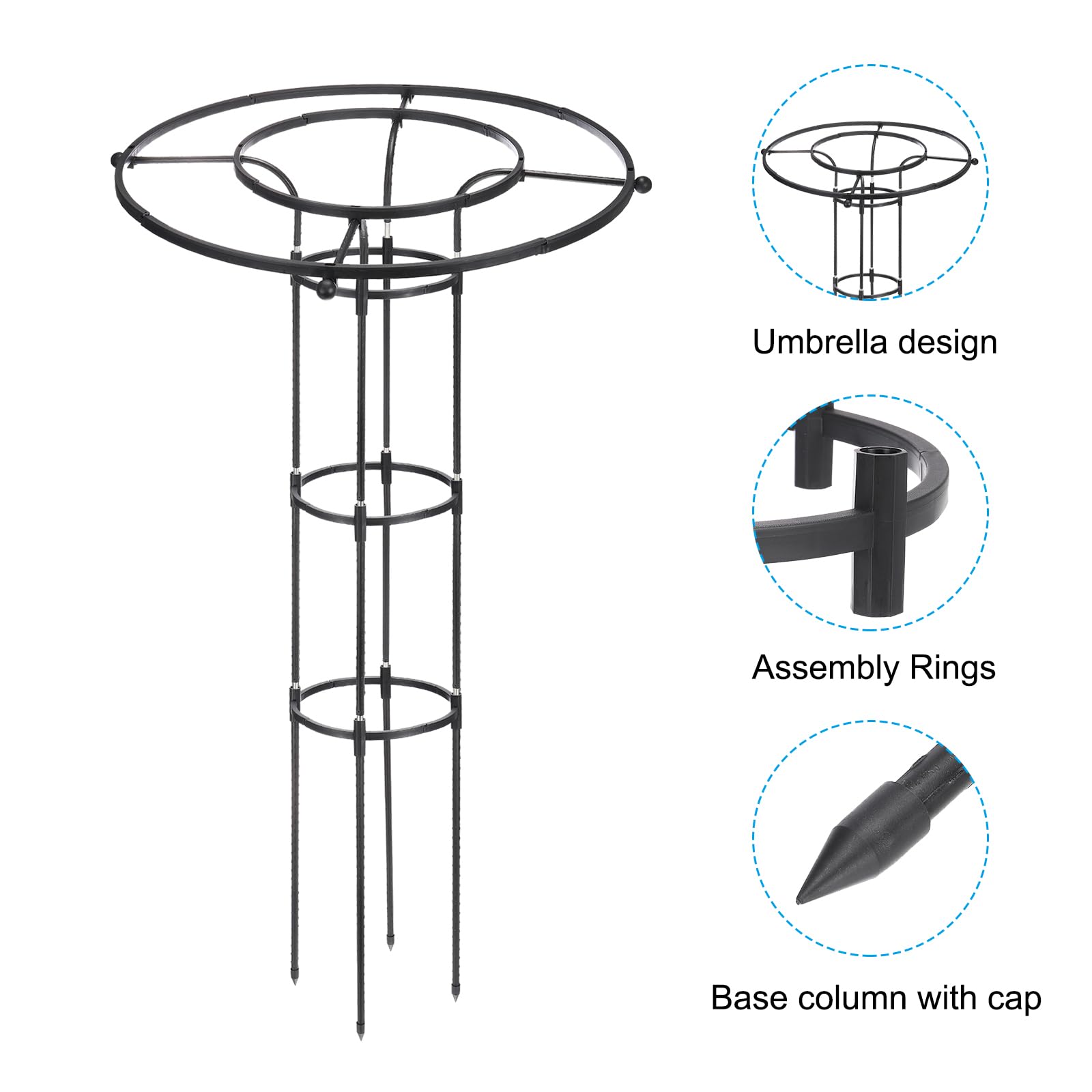 Umbrella design

Assembly Rings

Base column with cap