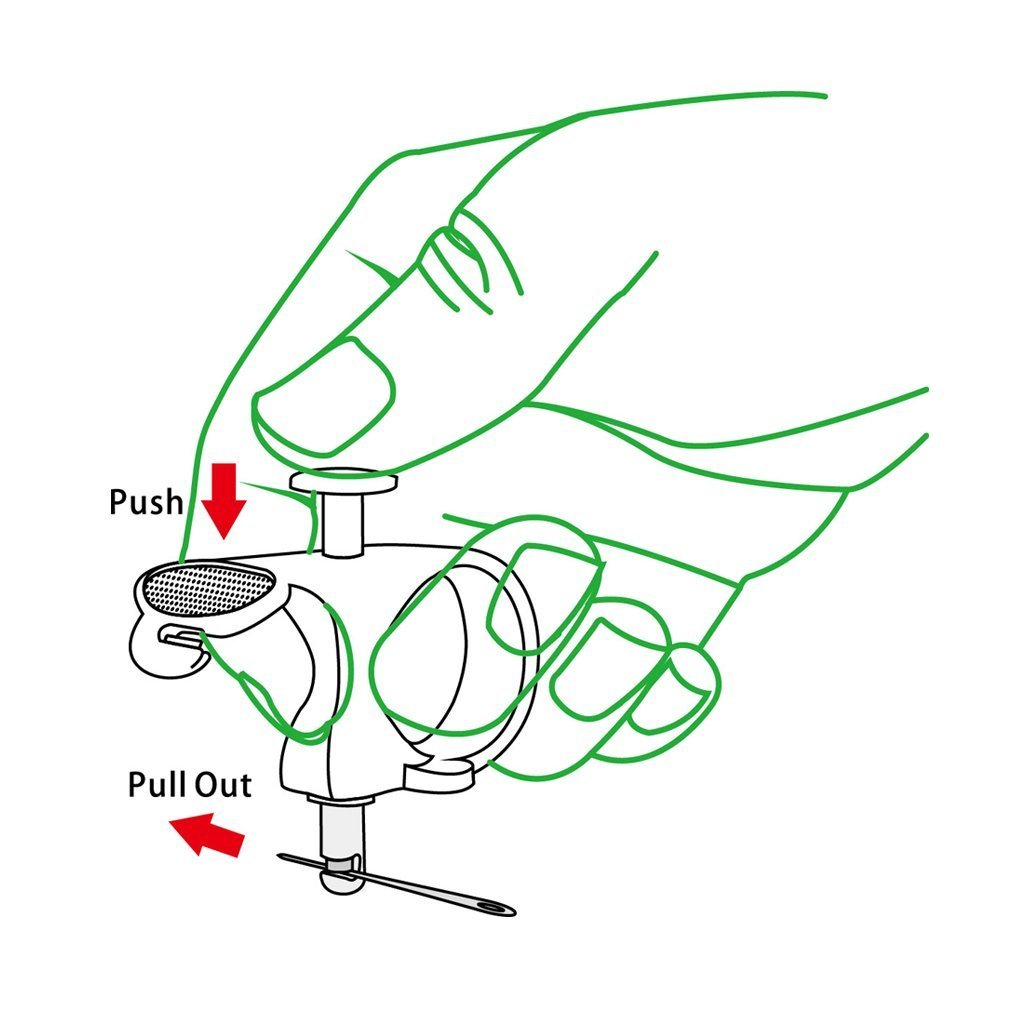 Push

Pull Out