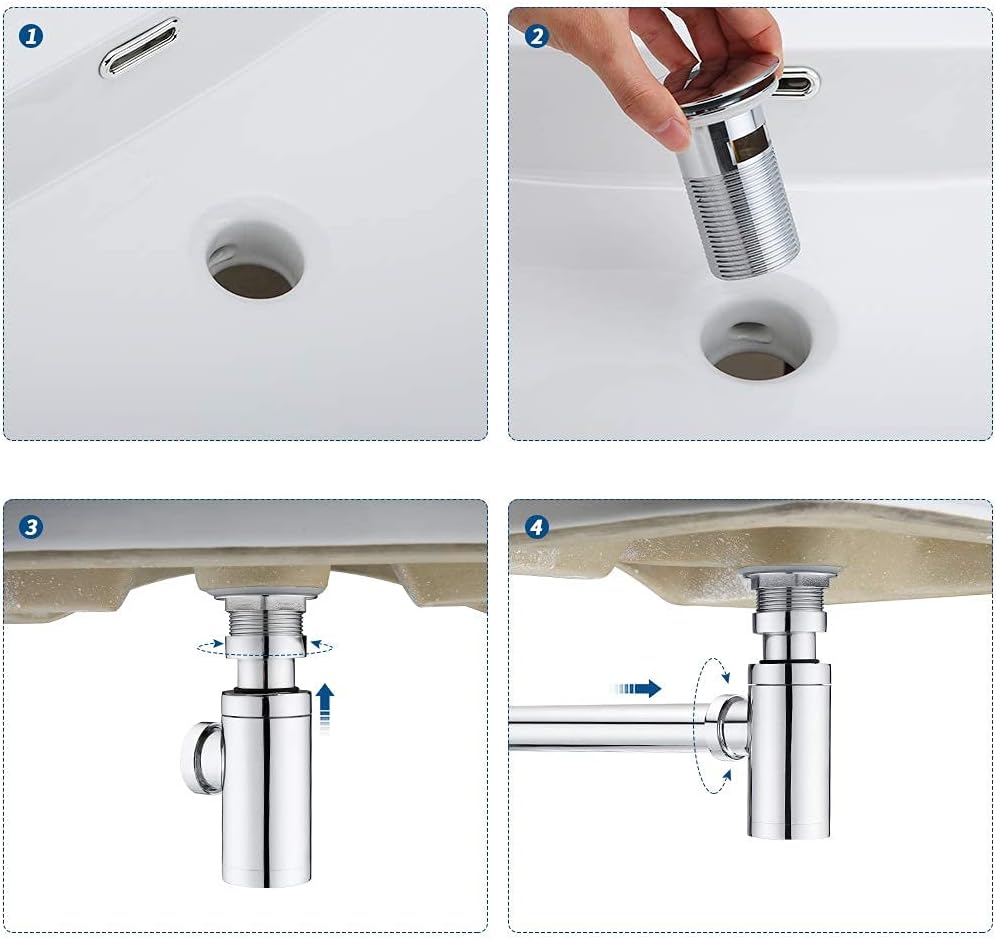 1

2

3

4