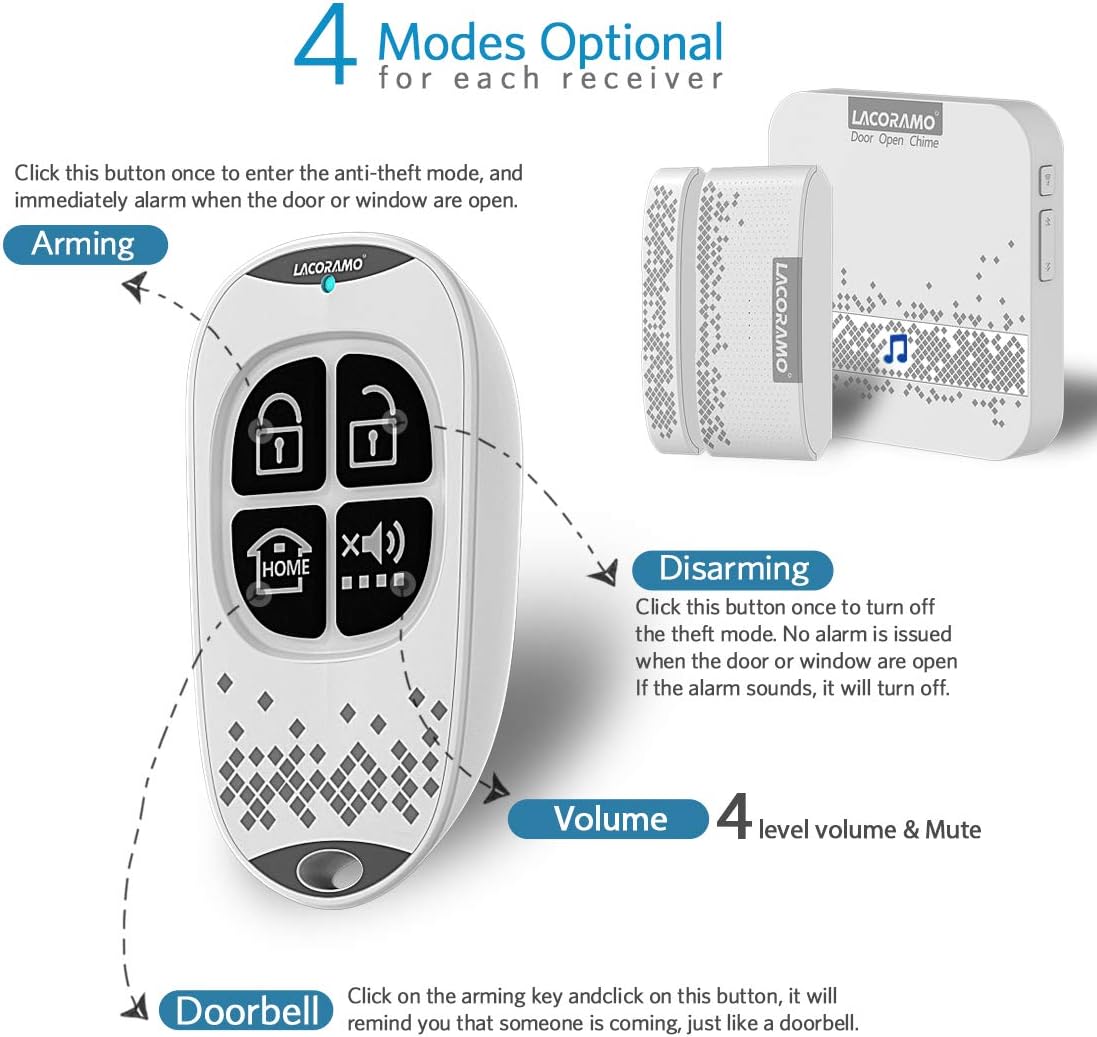 4 Modes Optional
for each receiver

LACORAMO
Door Open Chime

LACORAMO

Click this button once to enter the anti-theft mode, and immediately alarm when the door or window are open.

Arming

LACORAMO

HOME

Disarming
Click this button once to turn off the theft mode. No alarm is issued when the door or window are open If the alarm sounds, it will turn off.

Volume 4 level volume & Mute

Doorbell Click on the arming key andclick on this button, it will remind you that someone is coming, just like a doorbell.