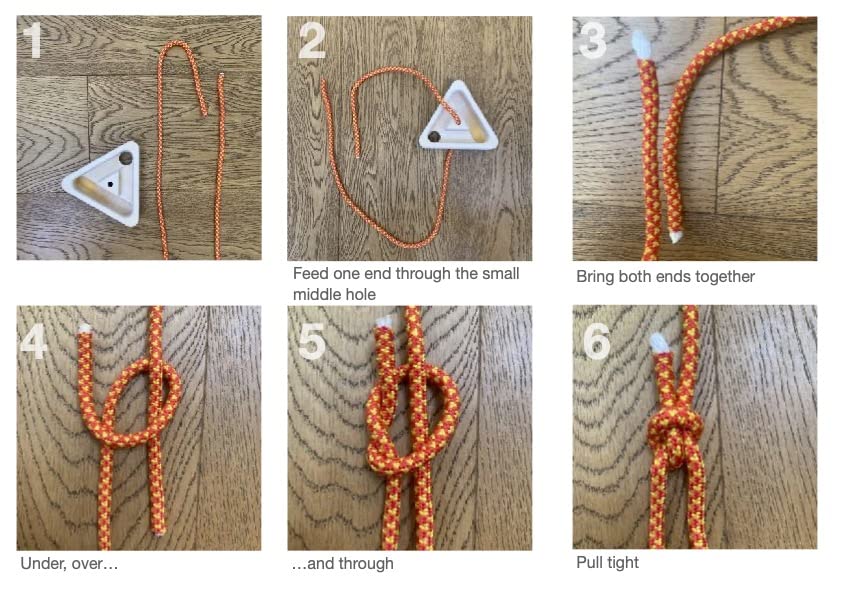 1

2

Feed one end through the small middle hole

3

Bring both ends together

4

Under, over…

5

…and through

6

Pull tight