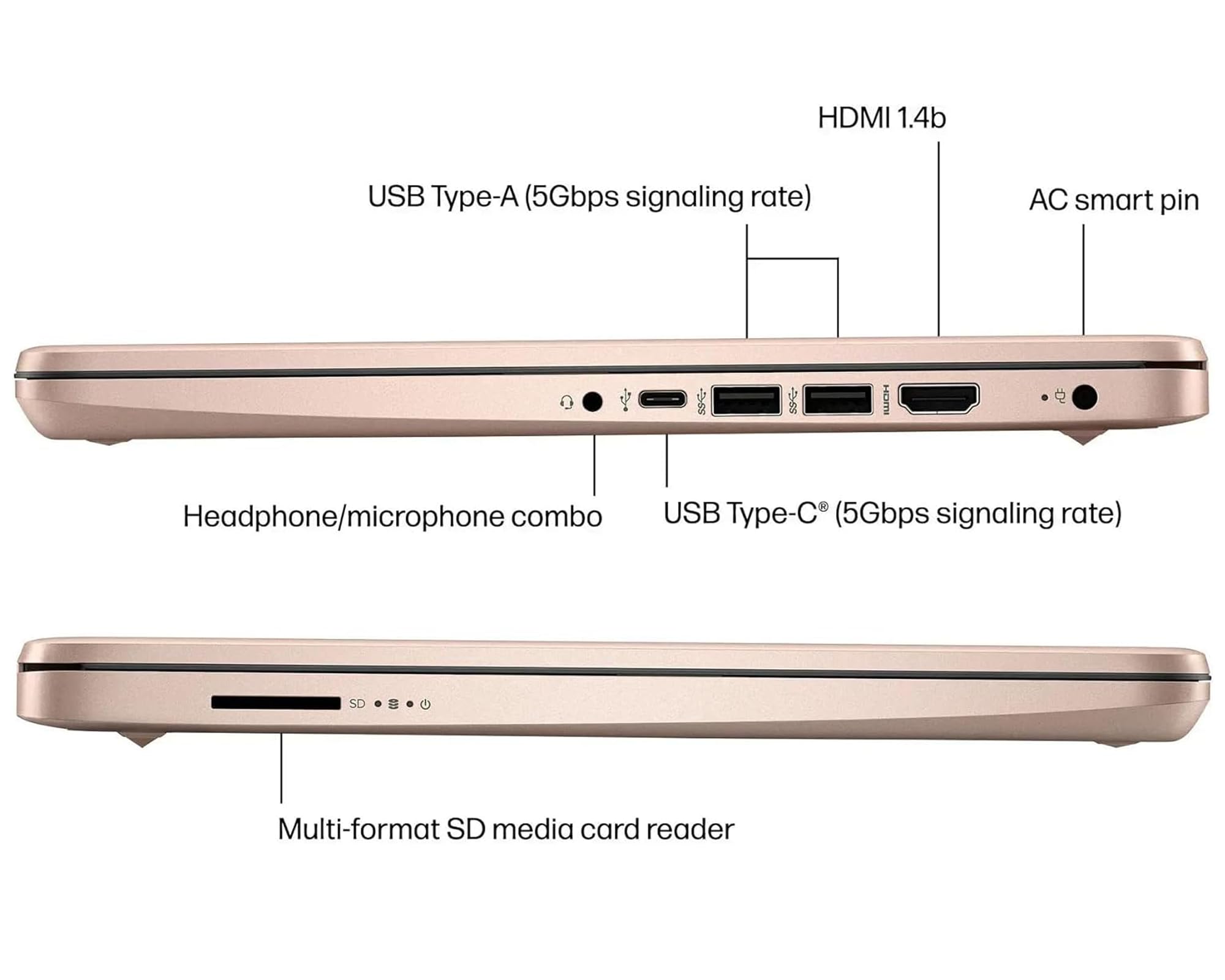 HDMI 1.4b

USB Type-A (5Gbps signaling rate)

AC smart pin

SS SS HDMI

Headphone/microphone combo

USB Type-C® (5Gbps signaling rate)

SD

Multi-format SD media card reader