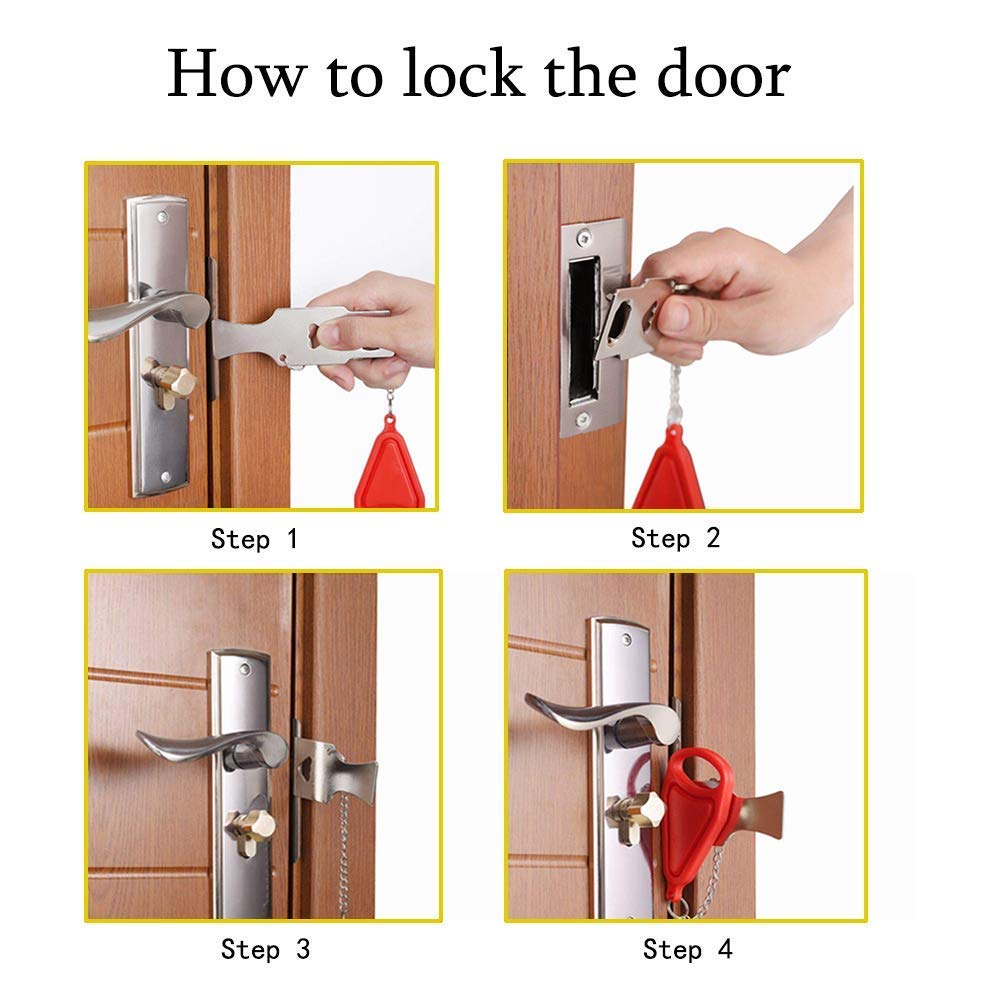 How to lock the door

Step 1

Step 2

Step 3

Step 4