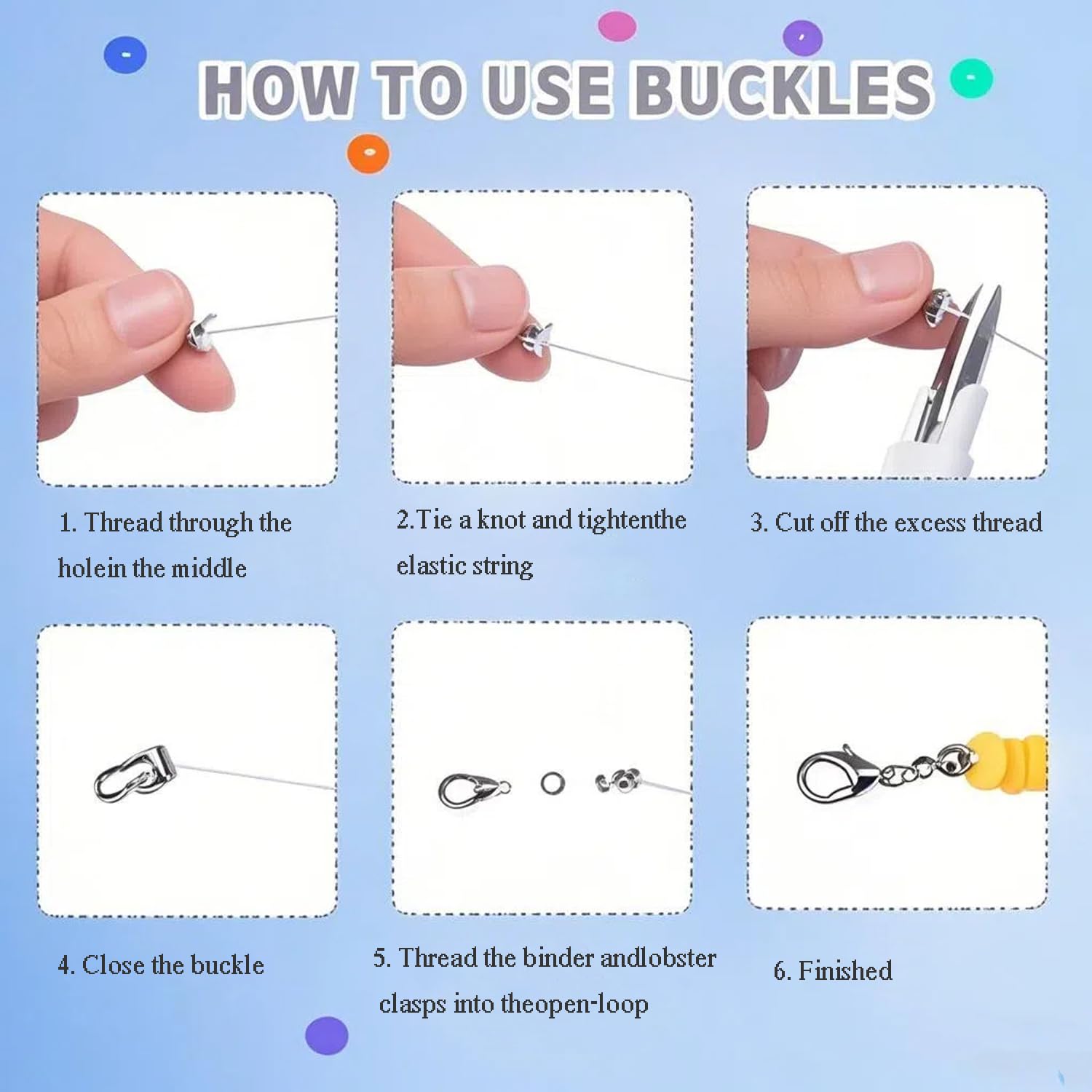 HOW TO USE BUCKLES

1. Thread through the holein the middle

2.Tie a knot and tightenthe elastic string

3. Cut off the excess thread

4. Close the buckle

5. Thread the binder andlobster clasps into theopen-loop

6. Finished