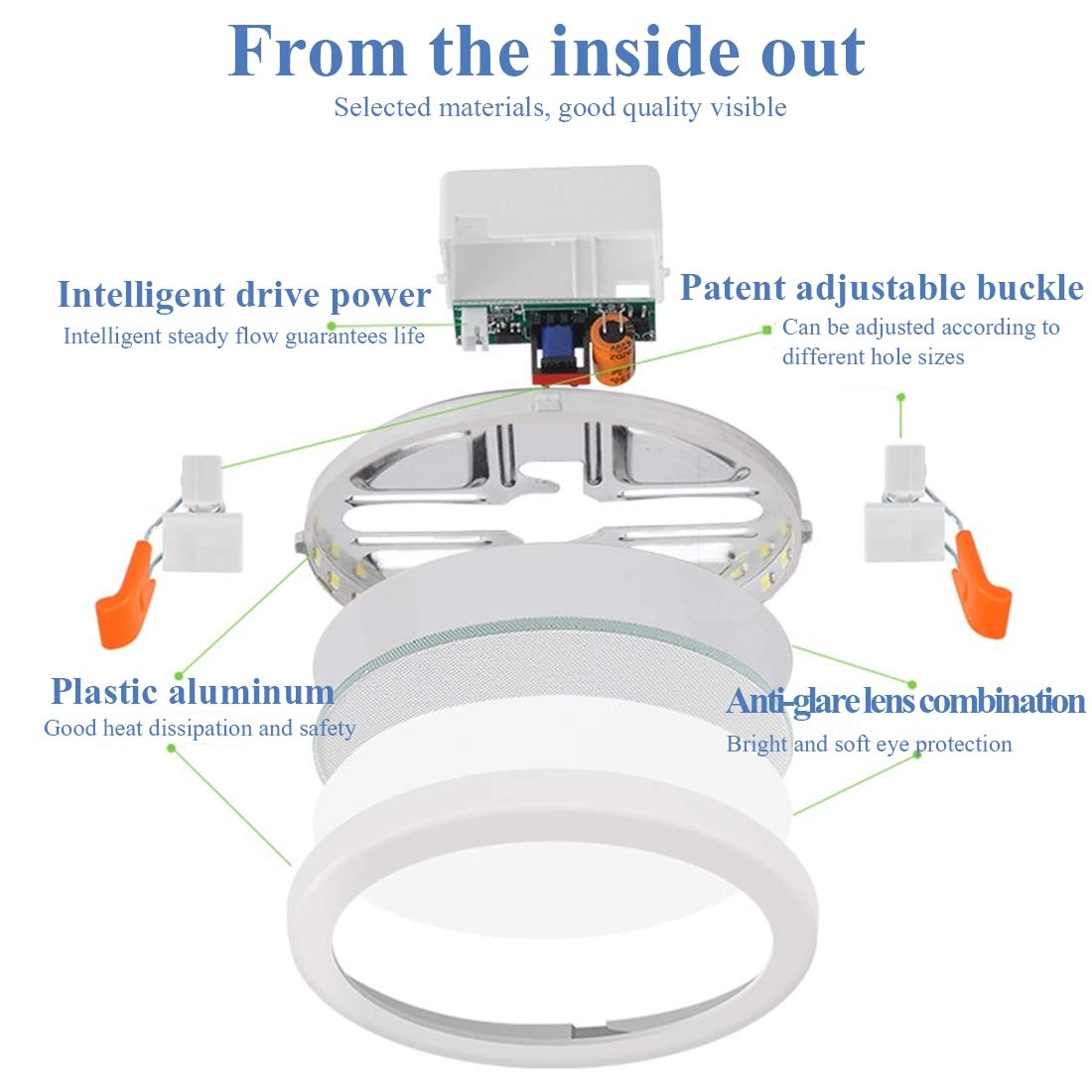 From the inside out

Selected materials, good quality visible

Intelligent drive power

Intelligent steady flow guarantees life

Patent adjustable buckle

Can be adjusted according to different hole sizes

Plastic aluminum

Good heat dissipation and safety

Anti-glare lens combination

Bright and soft eye protection