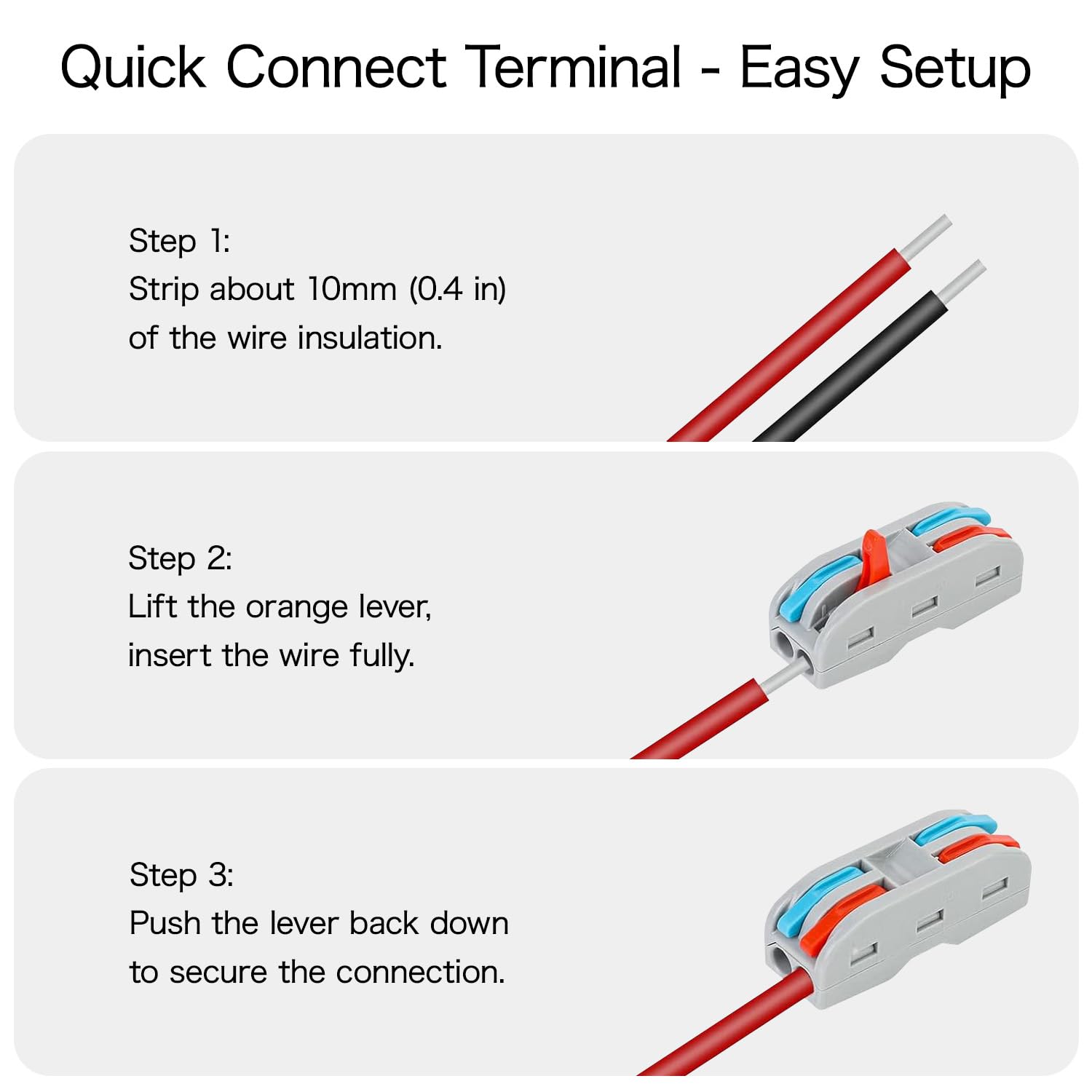 Quick Connect Terminal - Easy Setup

Step 1:
Strip about 10mm (0.4 in) of the wire insulation.

Step 2:
Lift the orange lever, insert the wire fully.

Step 3:
Push the lever back down to secure the connection.