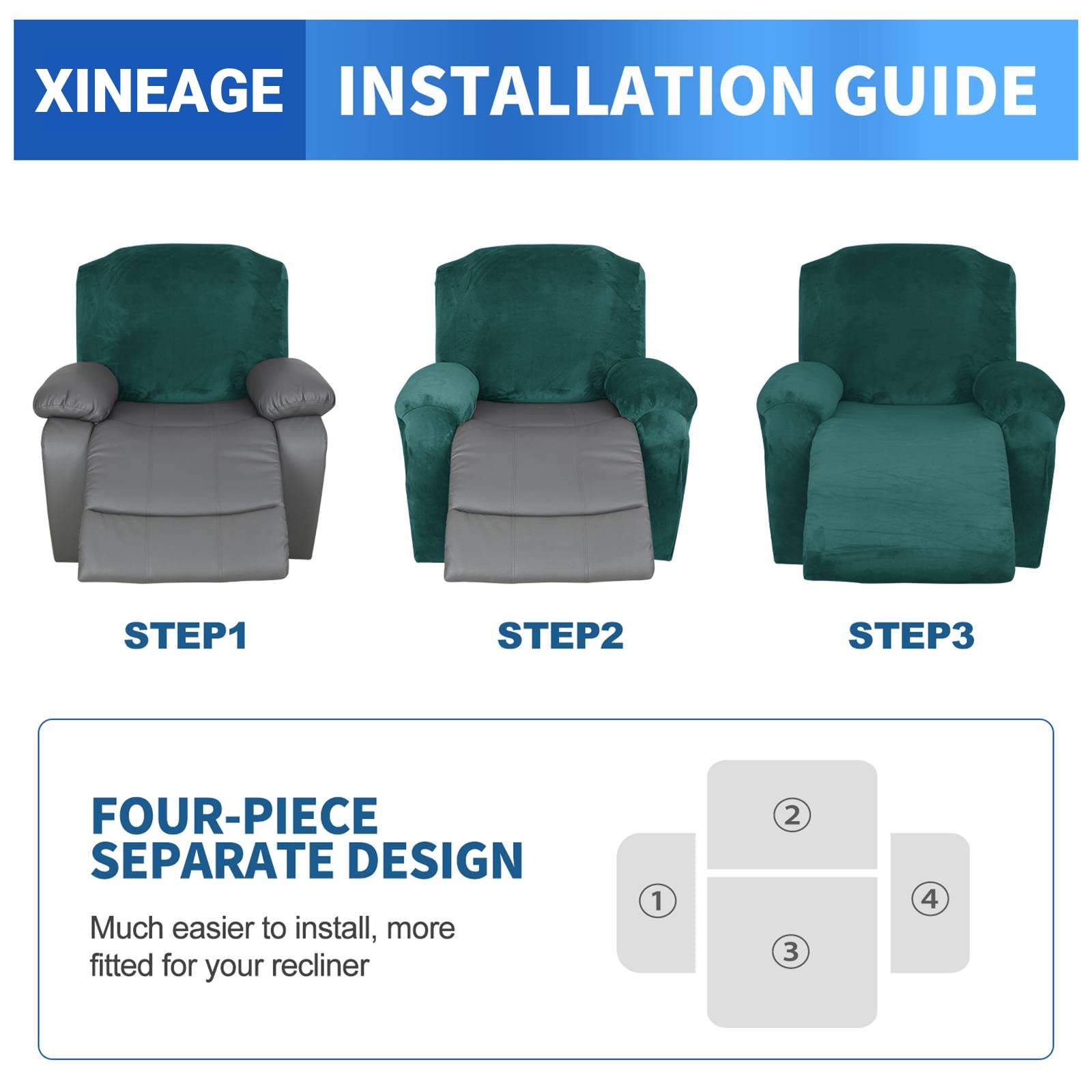 XINEAGE INSTALLATION GUIDE

STEP1

STEP2

STEP3

FOUR-PIECE SEPARATE DESIGN

Much easier to install, more fitted for your recliner

②

①

③

④