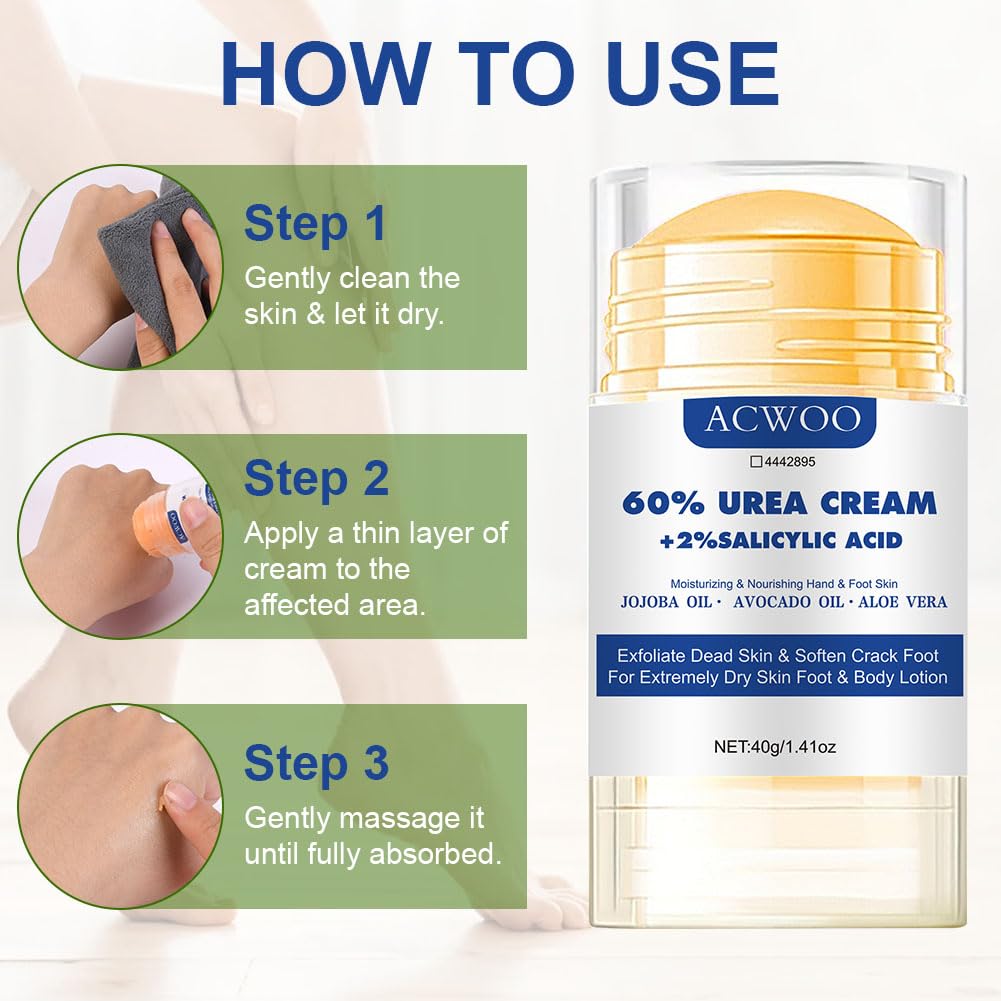 HOW TO USE

Step 1
Gently clean the skin & let it dry.

Step 2
Apply a thin layer of cream to the affected area.

Step 3
Gently massage it until fully absorbed.

ACWOO
4442895
60% UREA CREAM
+2%SALICYLIC ACID
Moisturizing & Nourishing Hand & Foot Skin
JOJOBA OIL · AVOCADO OIL · ALOE VERA
Exfoliate Dead Skin & Soften Crack Foot
For Extremely Dry Skin Foot & Body Lotion
NET:40g/1.41oz