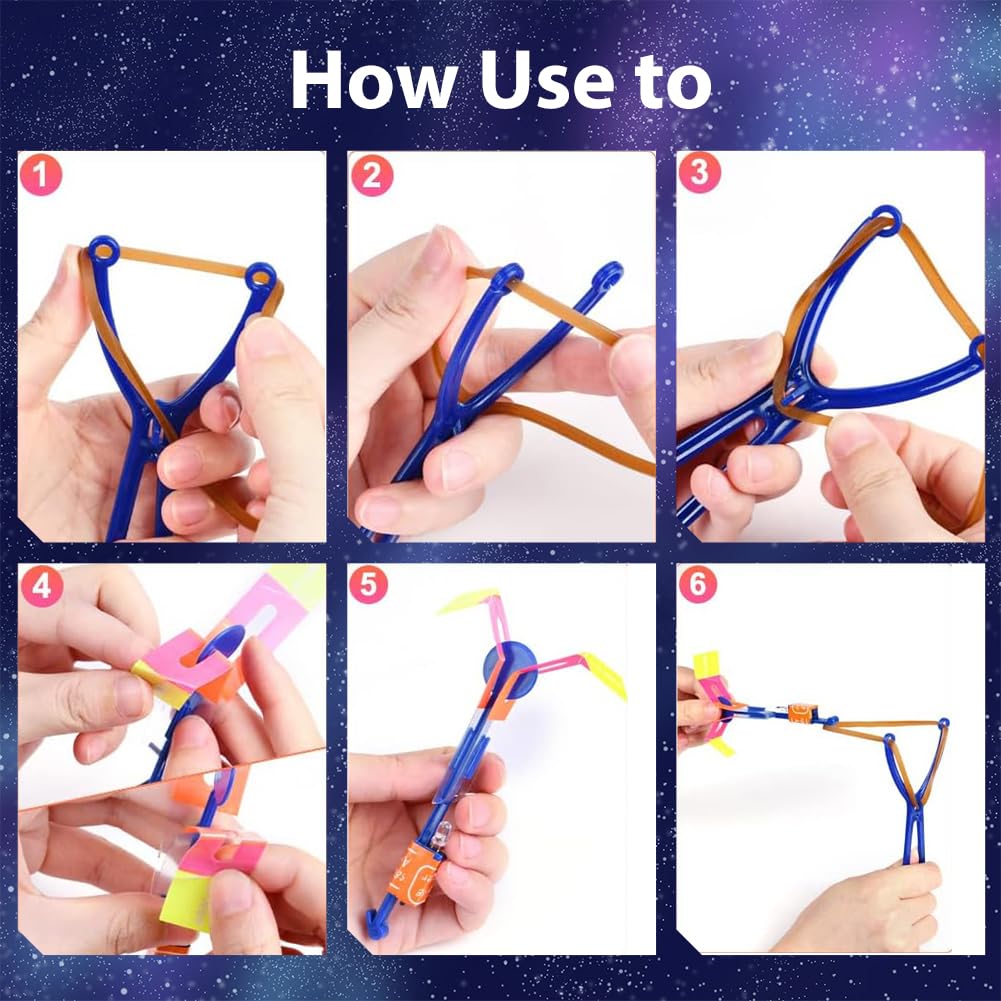 How Use to

1

2

3

4

5

6