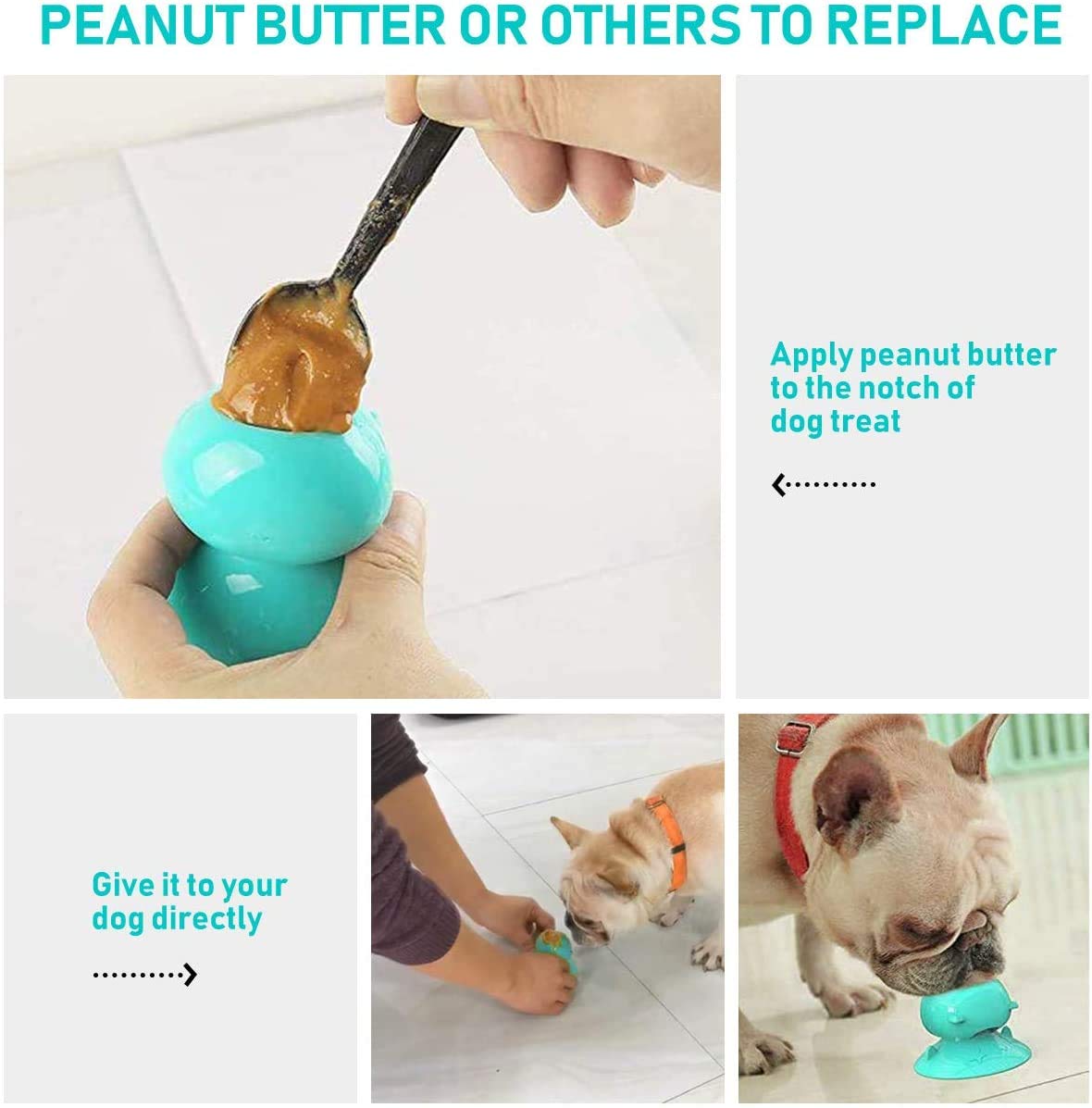 PEANUT BUTTER OR OTHERS TO REPLACE

Apply peanut butter to the notch of dog treat

Give it to your dog directly