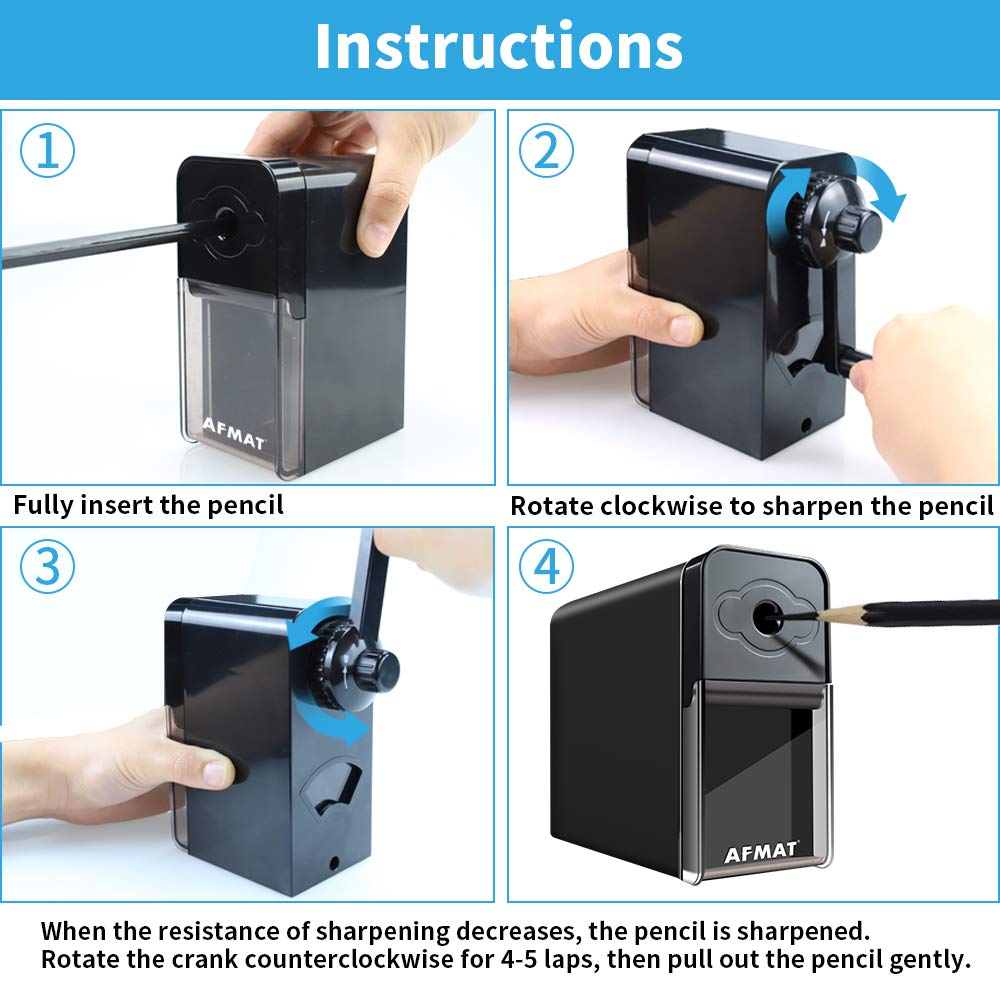 Instructions

①

AFMAT

Fully insert the pencil

②

Rotate clockwise to sharpen the pencil

③

④

AFMAT

When the resistance of sharpening decreases, the pencil is sharpened.
Rotate the crank counterclockwise for 4-5 laps, then pull out the pencil gently.