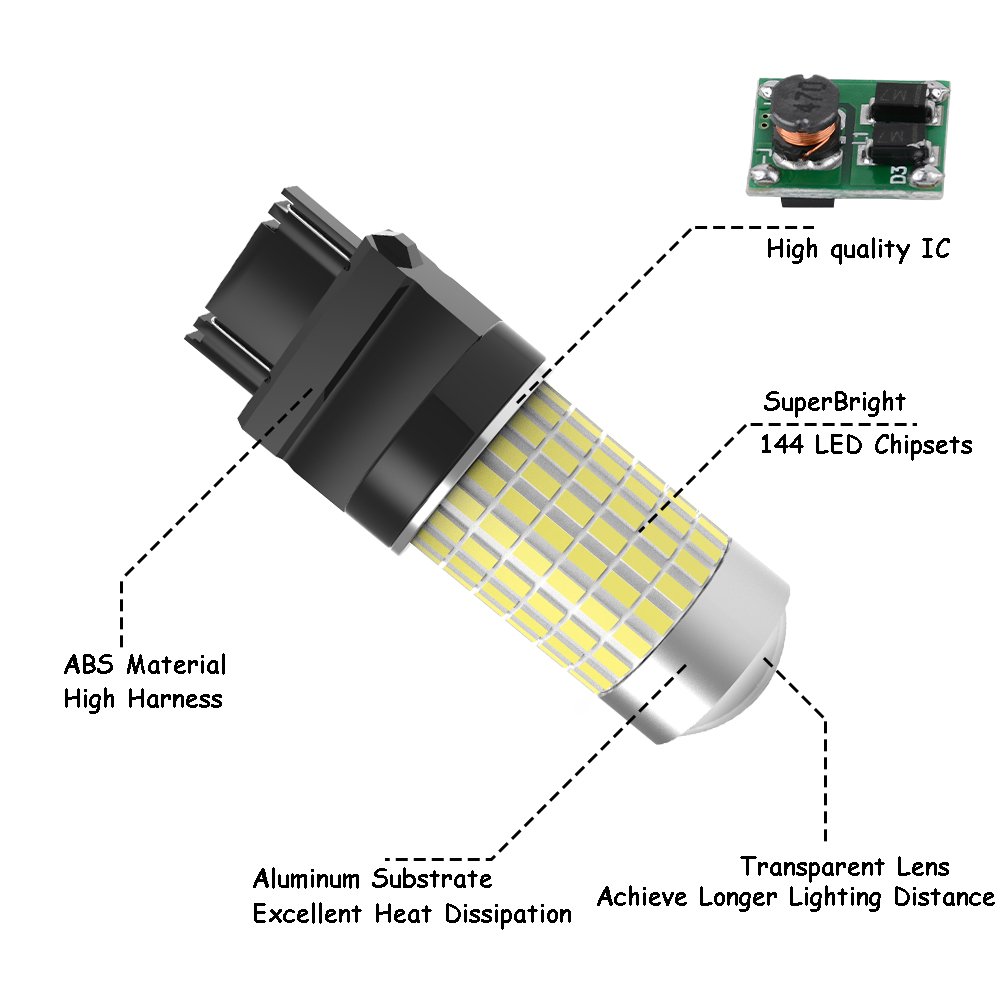 470
D3

High quality IC

SuperBright
144 LED Chipsets

ABS Material
High Harness

Aluminum Substrate
Excellent Heat Dissipation

Transparent Lens
Achieve Longer Lighting Distance