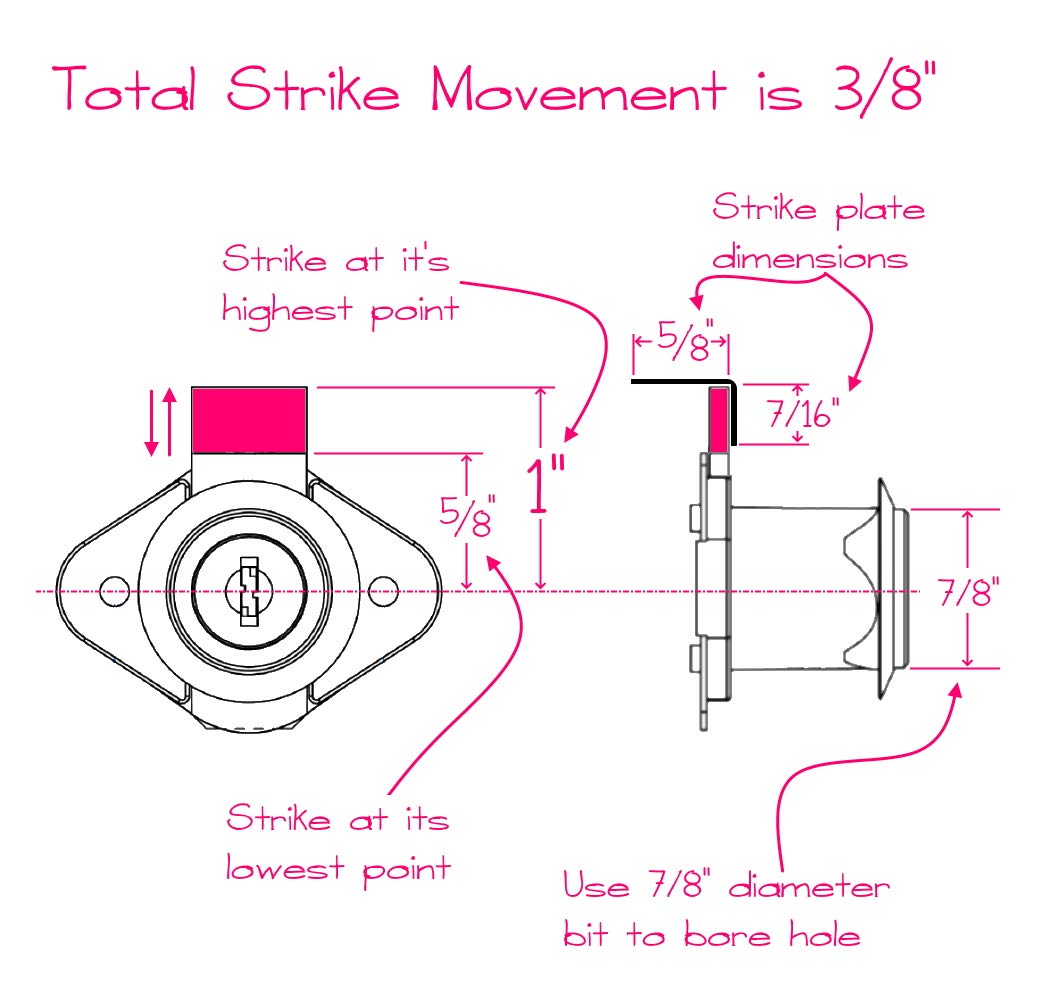 Total Strike Movement is 3/8"

Strike at it's highest point

Strike plate dimensions

5/8"

7/16"

1"

5/8"

7/8"

Strike at its lowest point

Use 7/8" diameter bit to bore hole