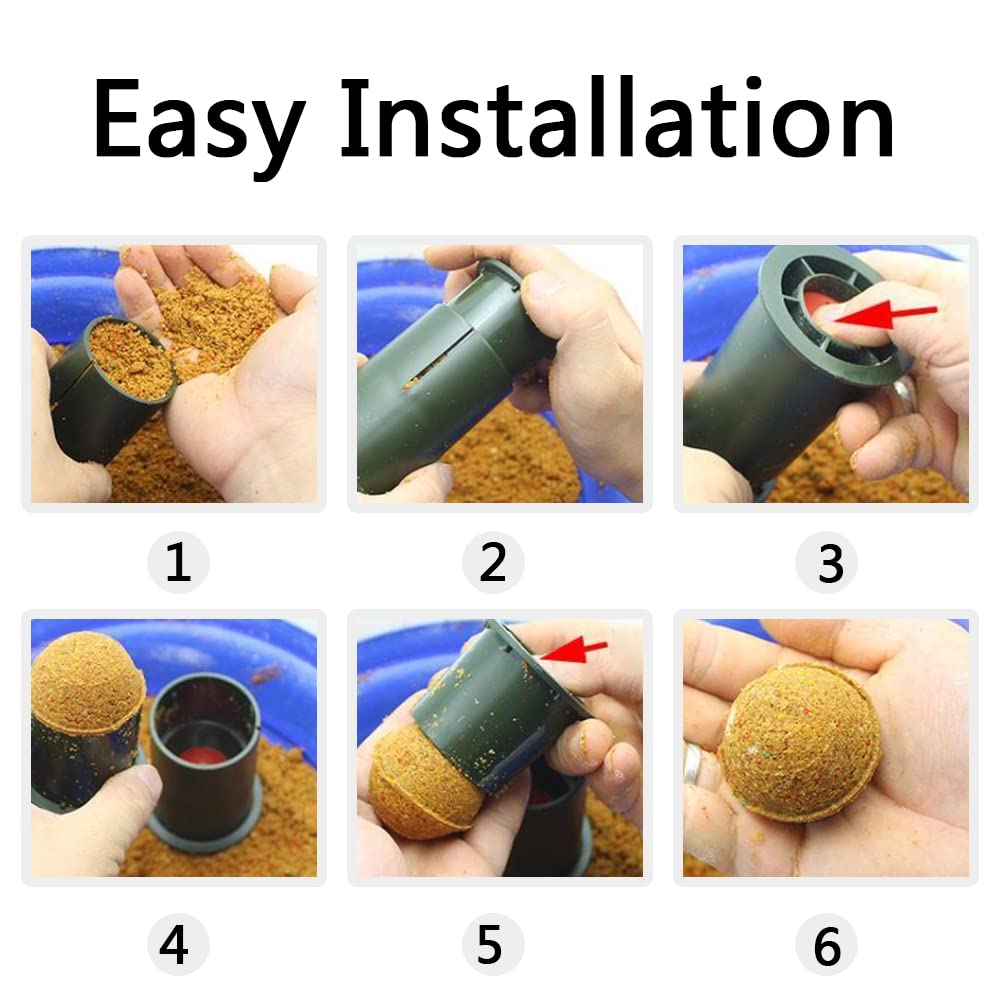 Easy Installation

1

2

3

4

5

6