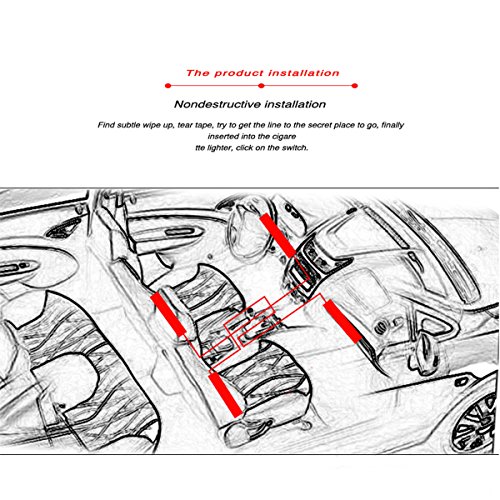 The product installation

Nondestructive installation

Find subtle wipe up, tear tape, try to get the line to the secret place to go, finally inserted into the cigare tte lighter, click on the switch.