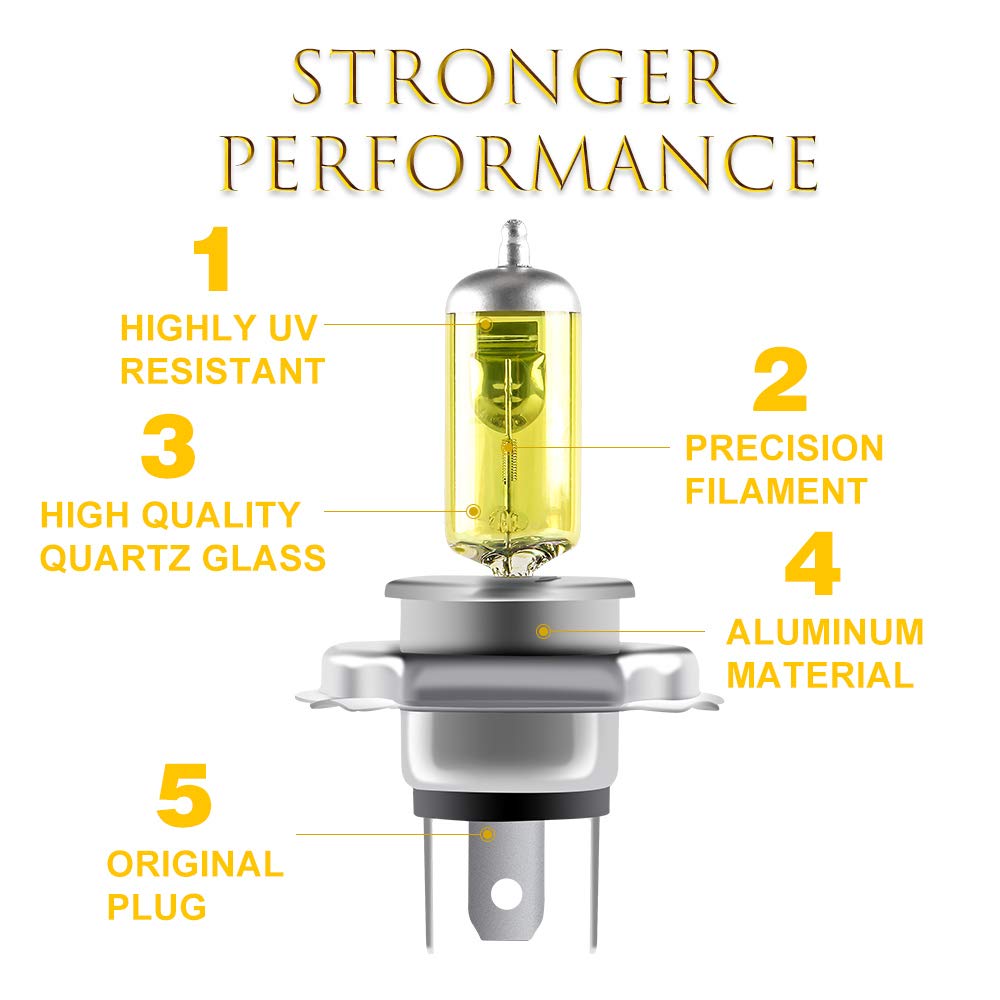 STRONGER PERFORMANCE

1
HIGHLY UV RESISTANT

2
PRECISION FILAMENT

3
HIGH QUALITY QUARTZ GLASS

4
ALUMINUM MATERIAL

5
ORIGINAL PLUG