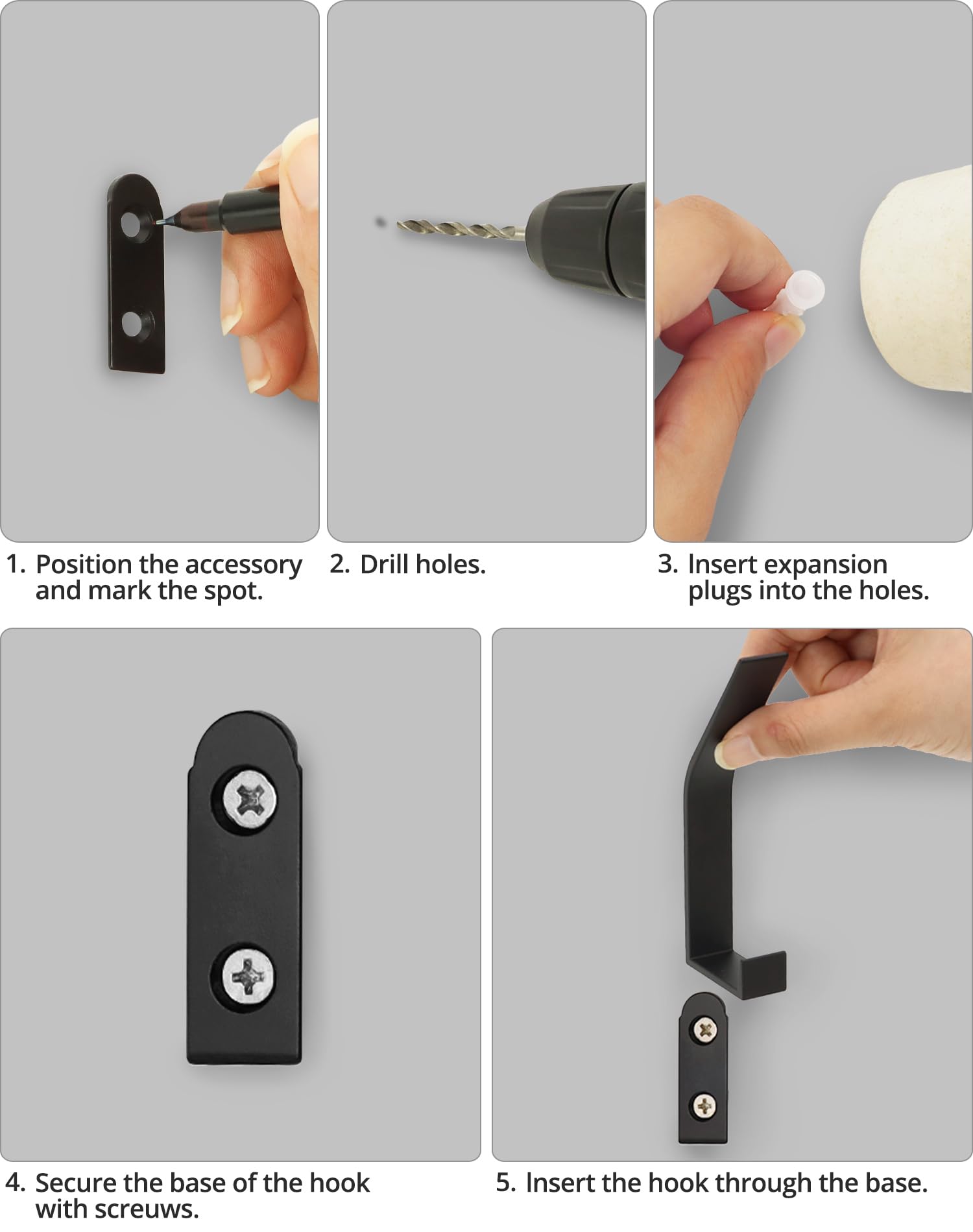 1. Position the accessory and mark the spot.

2. Drill holes.

3. Insert expansion plugs into the holes.

4. Secure the base of the hook with screuws.

5. Insert the hook through the base.